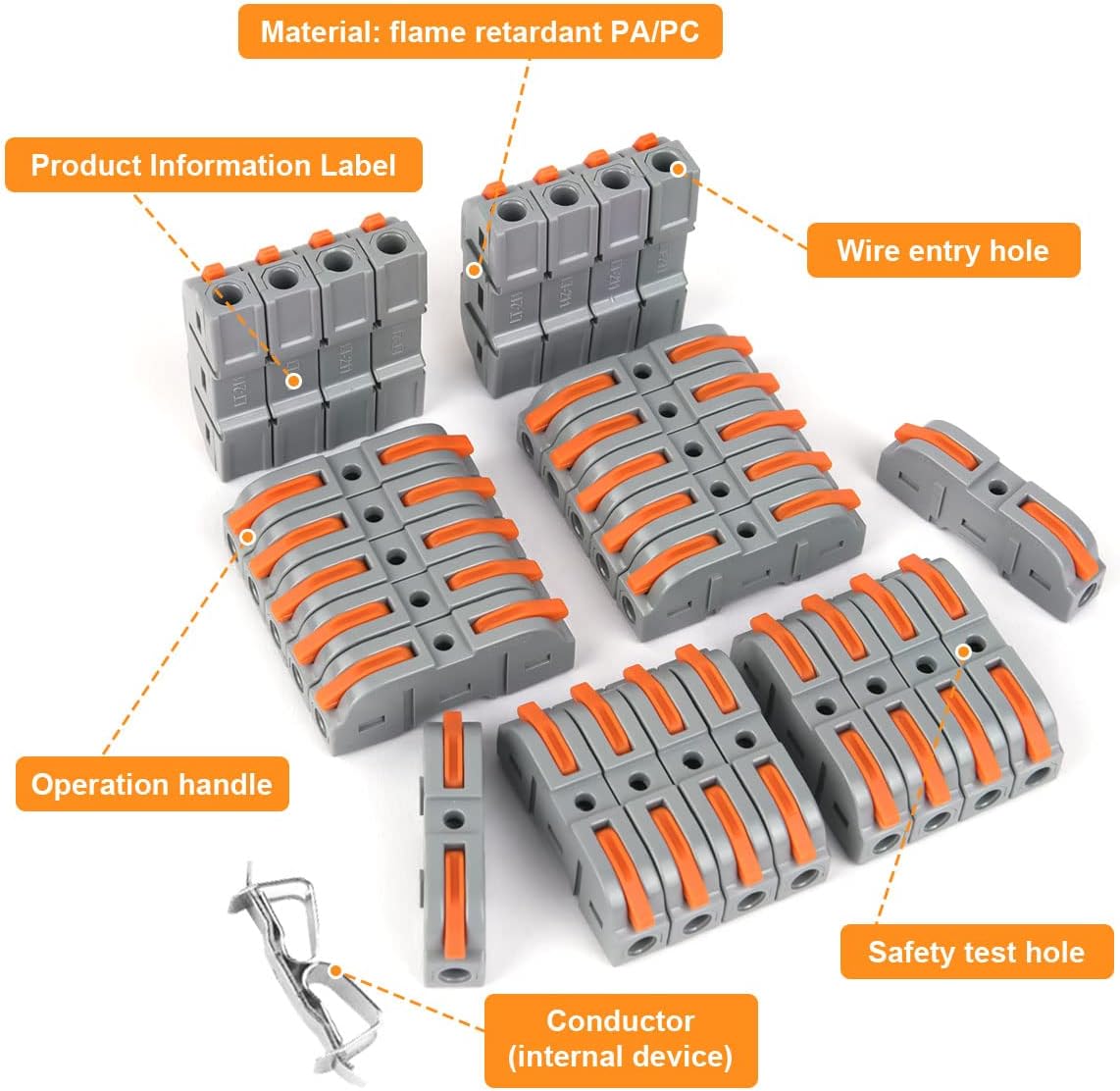 Material: flame retardant PA/PC

Product Information Label

Wire entry hole

Operation handle

Safety test hole

Conductor (internal device)