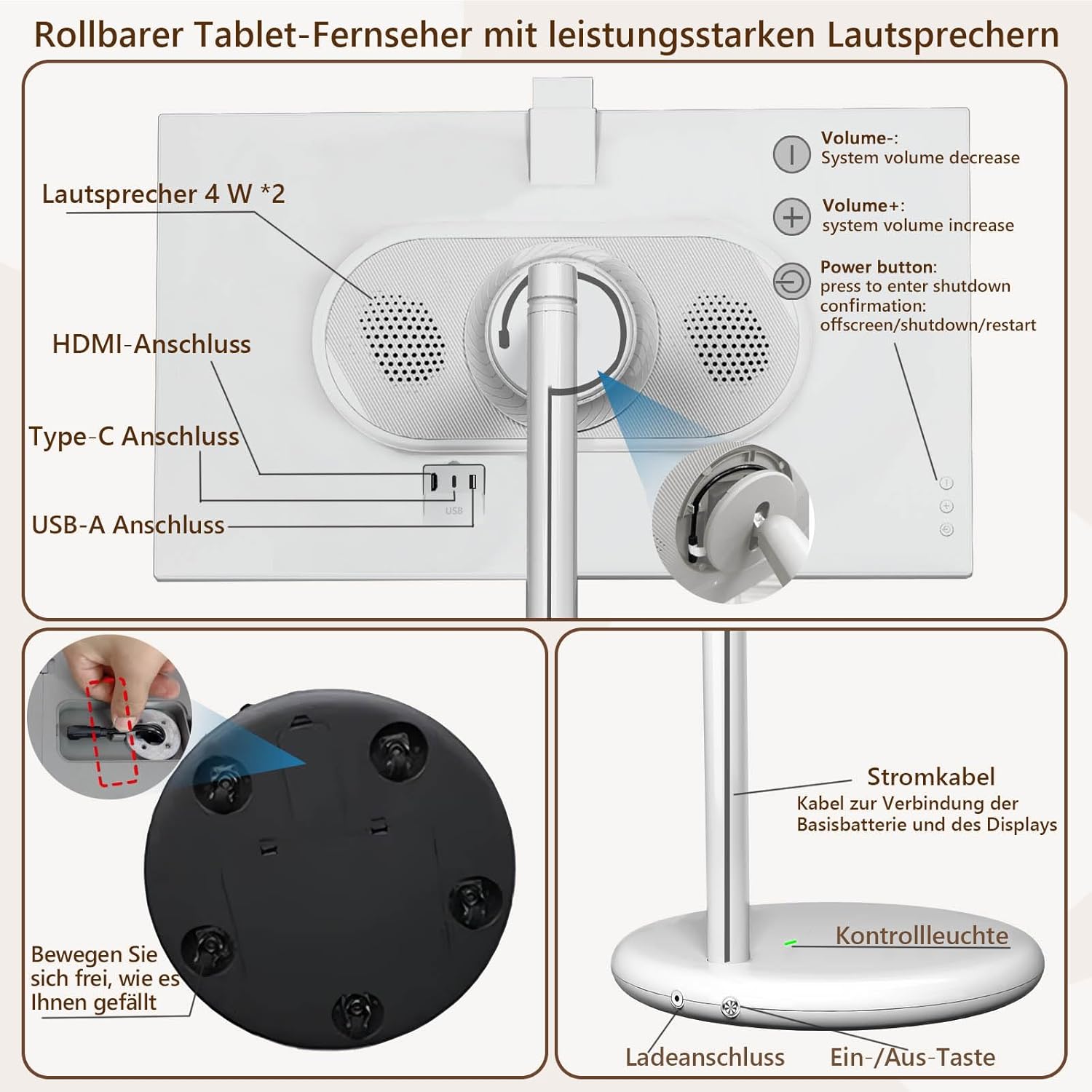 Rollbarer Tablet-Fernseher mit leistungsstarken Lautsprechern

Lautsprecher 4 W *2

HDMI-Anschluss

Type-C Anschluss

USB-A Anschluss

USB

Volume-:
System volume decrease

Volume+:
system volume increase

Power button:
press to enter shutdown confirmation: offscreen/shutdown/restart

Bewegen Sie sich frei, wie es Ihnen gefällt

Stromkabel
Kabel zur Verbindung der Basisbatterie und des Displays

Kontrollleuchte

Ladeanschluss

Ein-/Aus-Taste