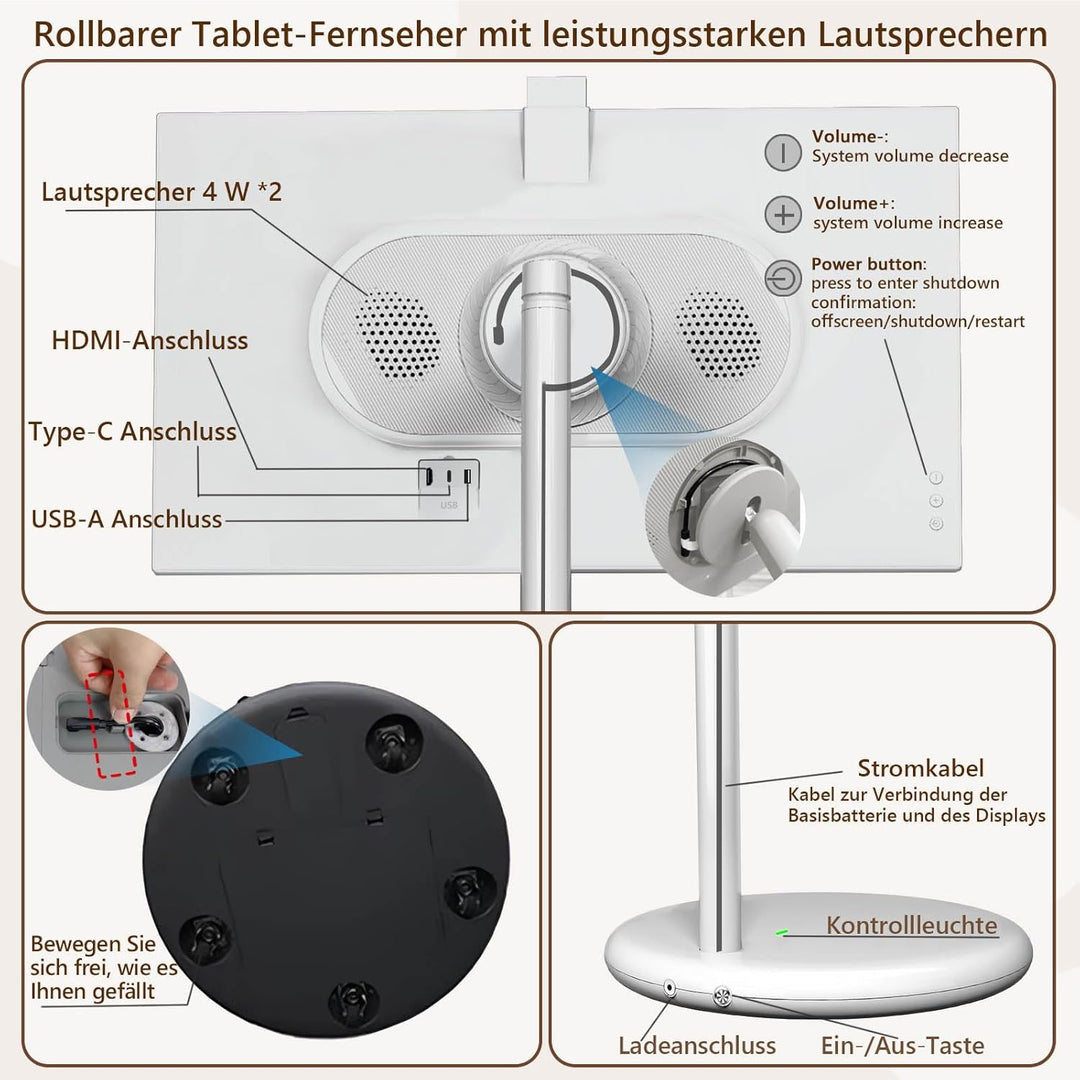 Rollbarer Tablet-Fernseher mit leistungsstarken Lautsprechern

Lautsprecher 4 W *2

HDMI-Anschluss

Type-C Anschluss

USB-A Anschluss

USB

Volume-:
System volume decrease

Volume+:
system volume increase

Power button:
press to enter shutdown confirmation: offscreen/shutdown/restart

Bewegen Sie sich frei, wie es Ihnen gefällt

Stromkabel
Kabel zur Verbindung der Basisbatterie und des Displays

Kontrollleuchte

Ladeanschluss

Ein-/Aus-Taste