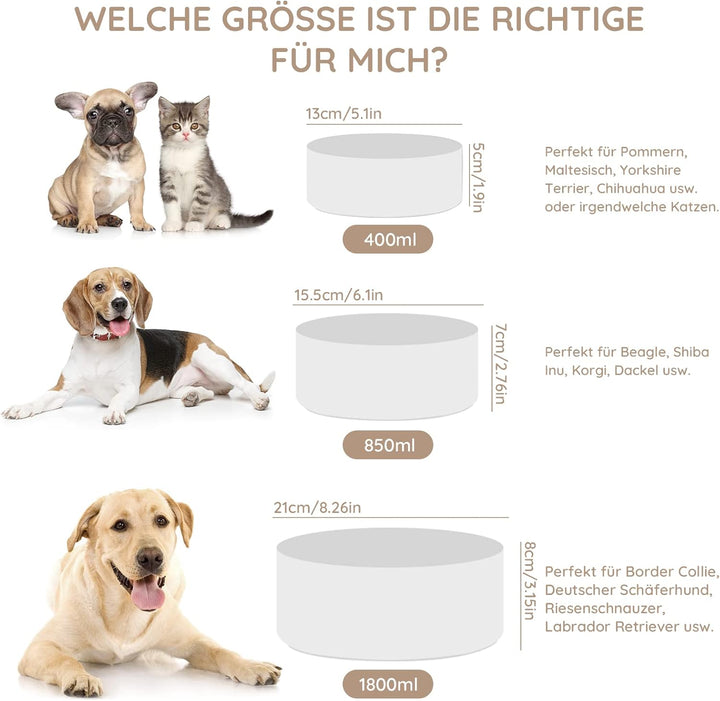 WELCHE GRÖSSE IST DIE RICHTIGE FÜR MICH?

13cm/5.1in

5cm/1.9in

400ml

Perfekt für Pommern, Maltesisch, Yorkshire Terrier, Chihuahua usw. oder irgendwelche Katzen.

15.5cm/6.1in

7cm/2.76in

850ml

Perfekt für Beagle, Shiba Inu, Korgi, Dackel usw.

21cm/8.26in

8cm/3.15in

1800ml

Perfekt für Border Collie, Deutscher Schäferhund, Riesenschnauzer, Labrador Retriever usw.