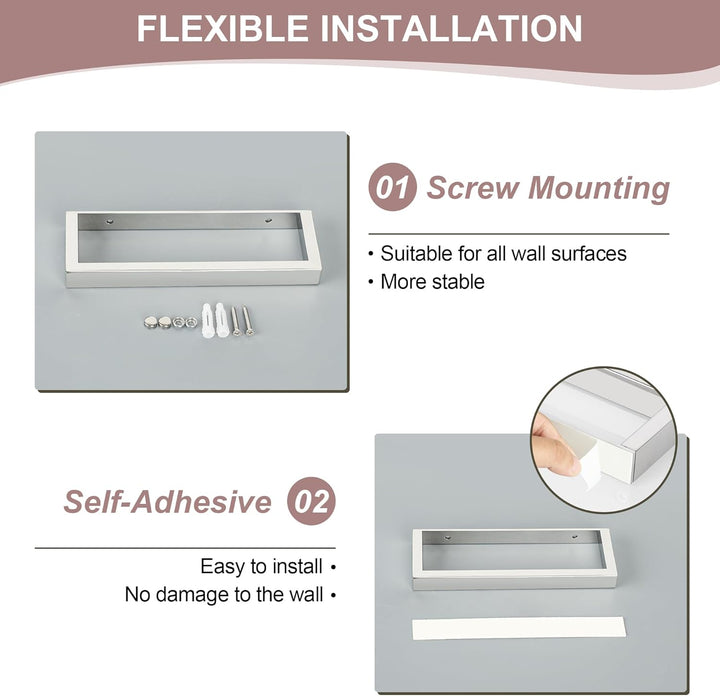 FLEXIBLE INSTALLATION

01 Screw Mounting

• Suitable for all wall surfaces
• More stable

Self-Adhesive 02

Easy to install •
No damage to the wall •