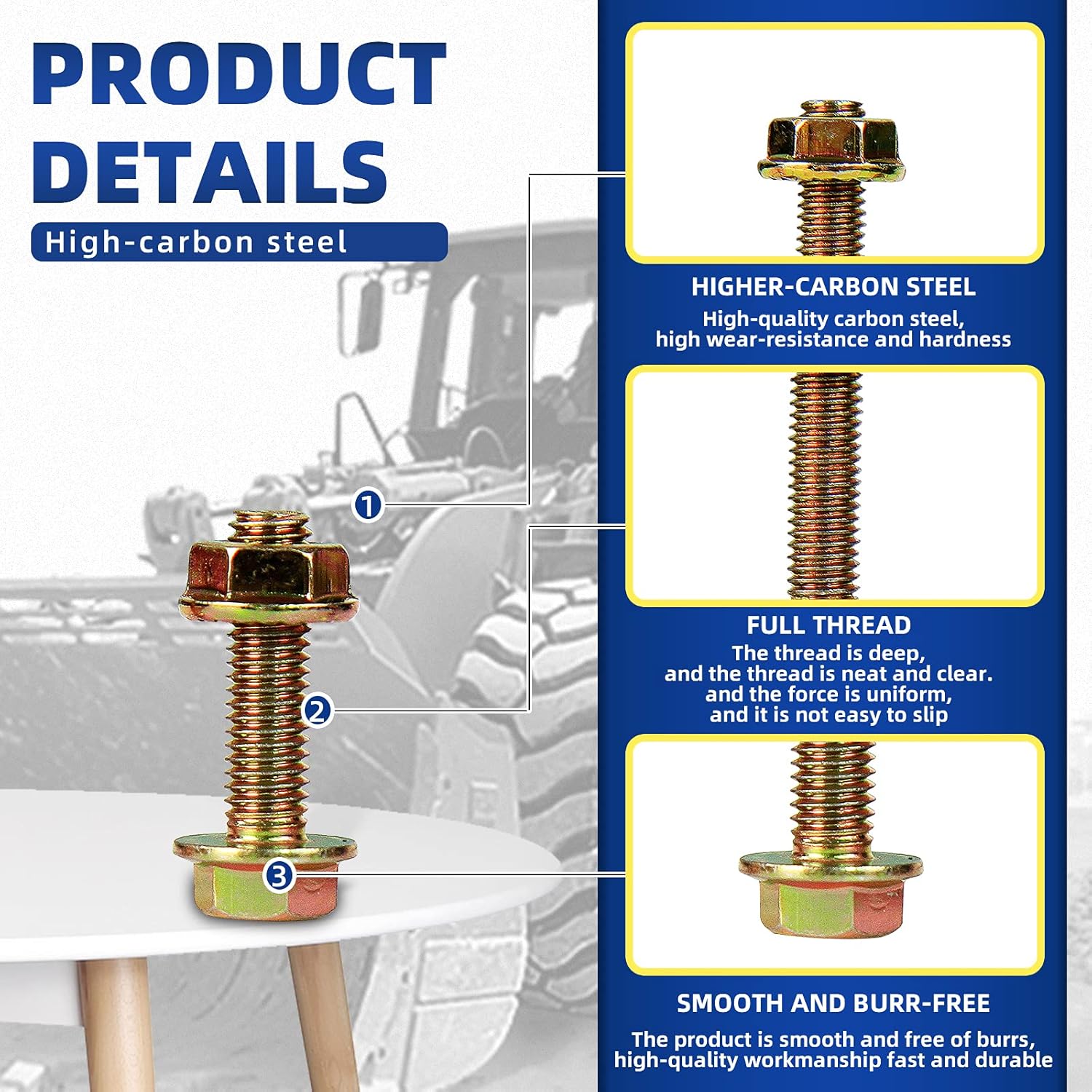 PRODUCT DETAILS

High-carbon steel

1

2

3

HIGHER-CARBON STEEL

High-quality carbon steel, high wear-resistance and hardness

FULL THREAD

The thread is deep, and the thread is neat and clear. and the force is uniform, and it is not easy to slip

SMOOTH AND BURR-FREE

The product is smooth and free of burrs, high-quality workmanship fast and durable