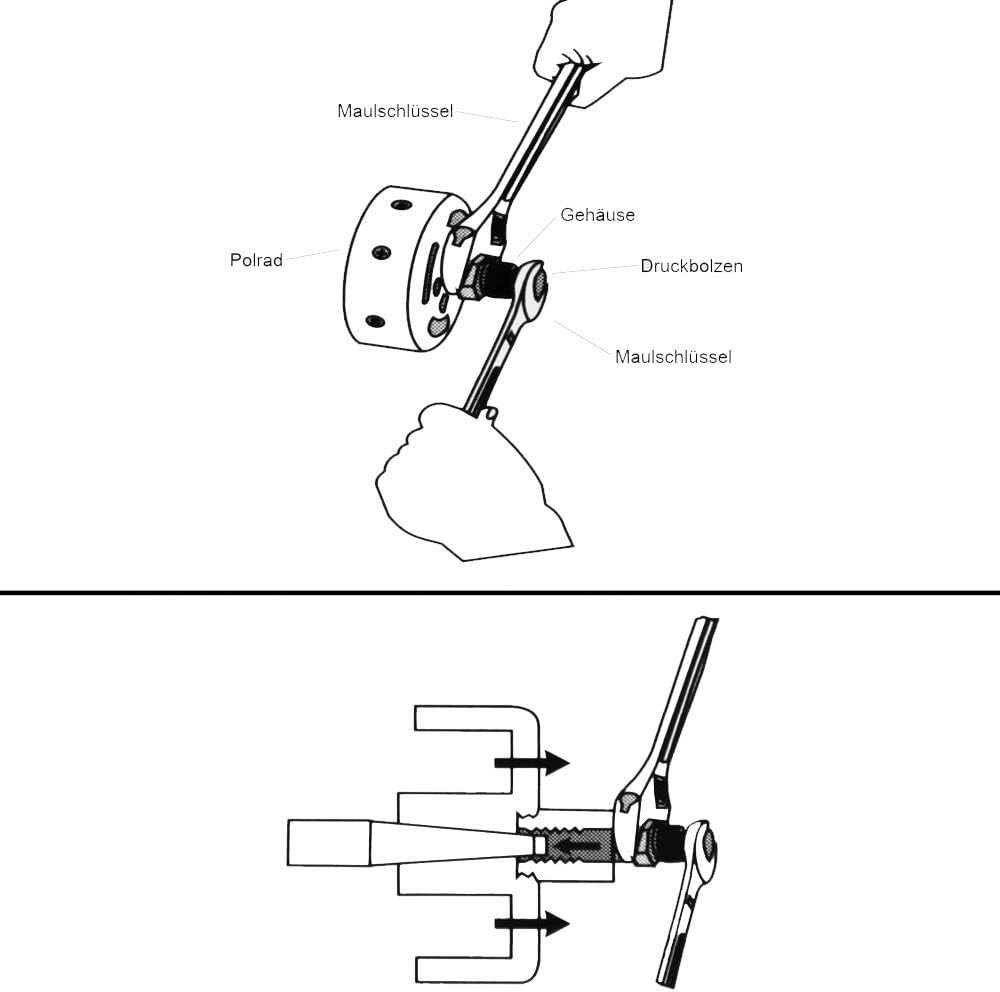 Maulschlüssel

Gehäuse

Polrad

Druckbolzen

Maulschlüssel