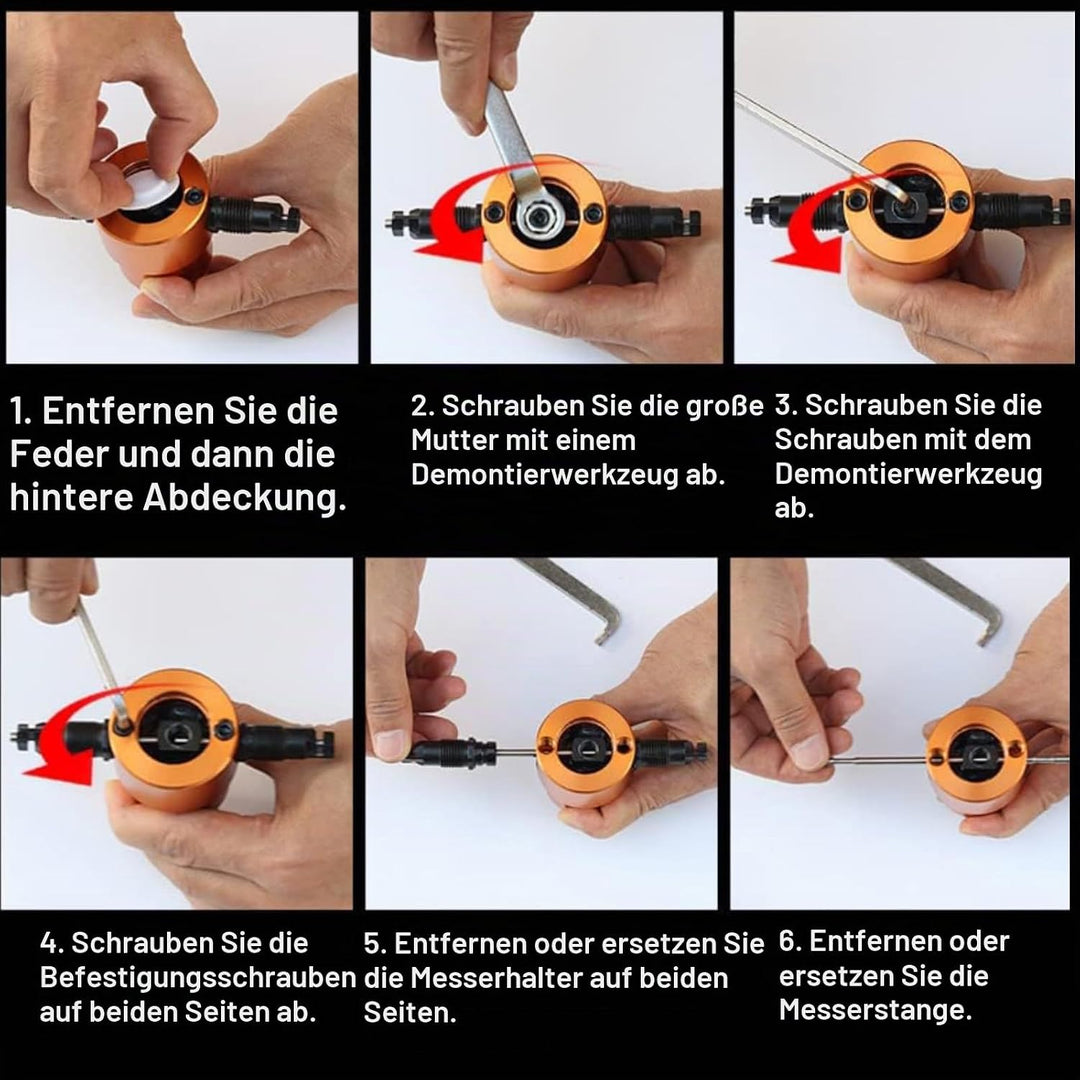 1. Entfernen Sie die Feder und dann die hintere Abdeckung.

2. Schrauben Sie die große Mutter mit einem Demontierwerkzeug ab.

3. Schrauben Sie die Schrauben mit dem Demontierwerkzeug ab.

4. Schrauben Sie die Befestigungsschrauben auf beiden Seiten ab.

5. Entfernen oder ersetzen Sie die Messerhalter auf beiden Seiten.

6. Entfernen oder ersetzen Sie die Messerstange.