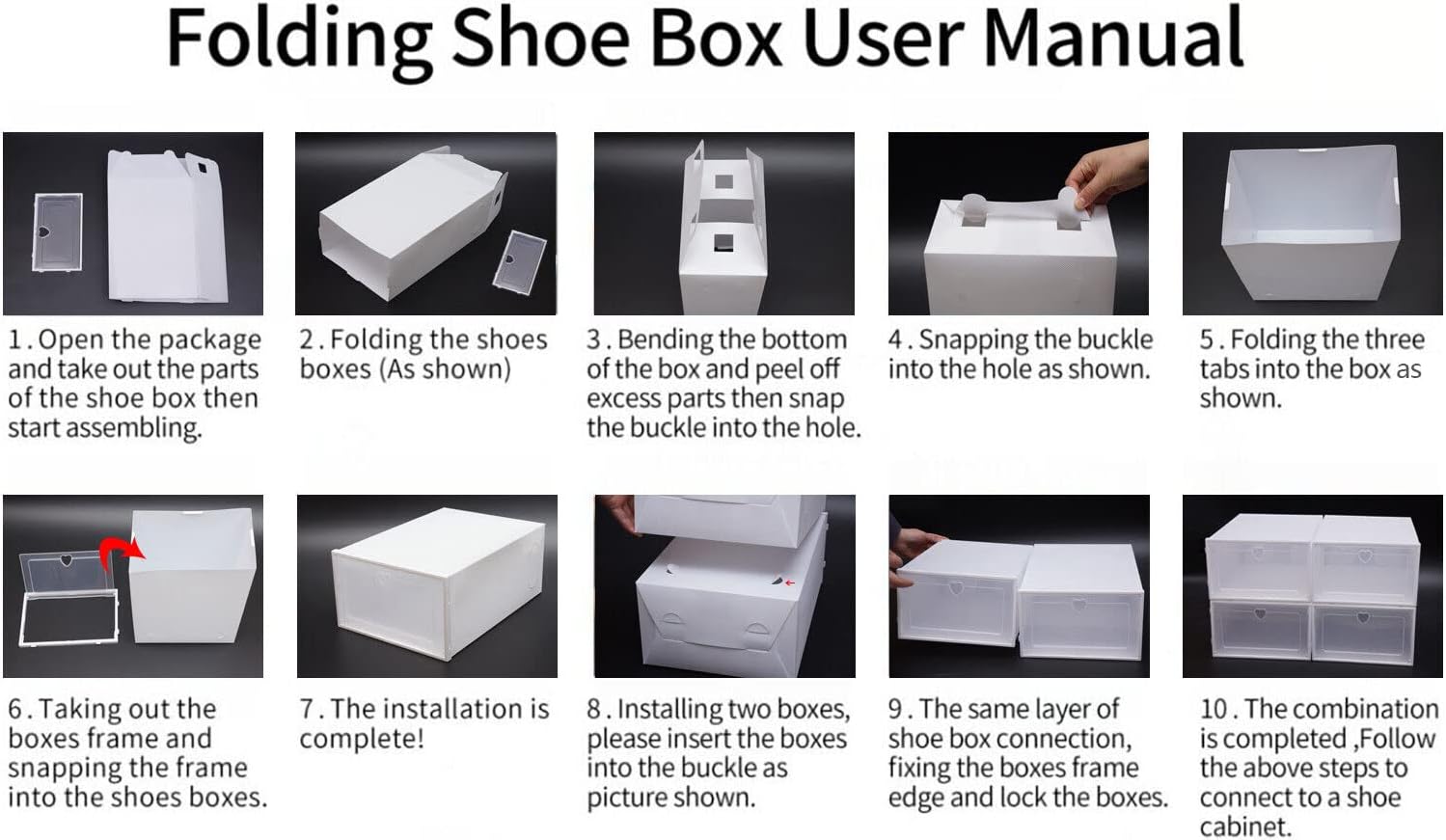 Folding Shoe Box User Manual

1. Open the package and take out the parts of the shoe box then start assembling.

2. Folding the shoes boxes (As shown)

3. Bending the bottom of the box and peel off excess parts then snap the buckle into the hole.

4. Snapping the buckle into the hole as shown.

5. Folding the three tabs into the box as shown.

6. Taking out the boxes frame and snapping the frame into the shoes boxes.

7. The installation is complete!

8. Installing two boxes, please insert the boxes into the buckle as picture shown.

9. The same layer of shoe box connection, fixing the boxes frame edge and lock the boxes.

10. The combination is completed ,Follow the above steps to connect to a shoe cabinet.