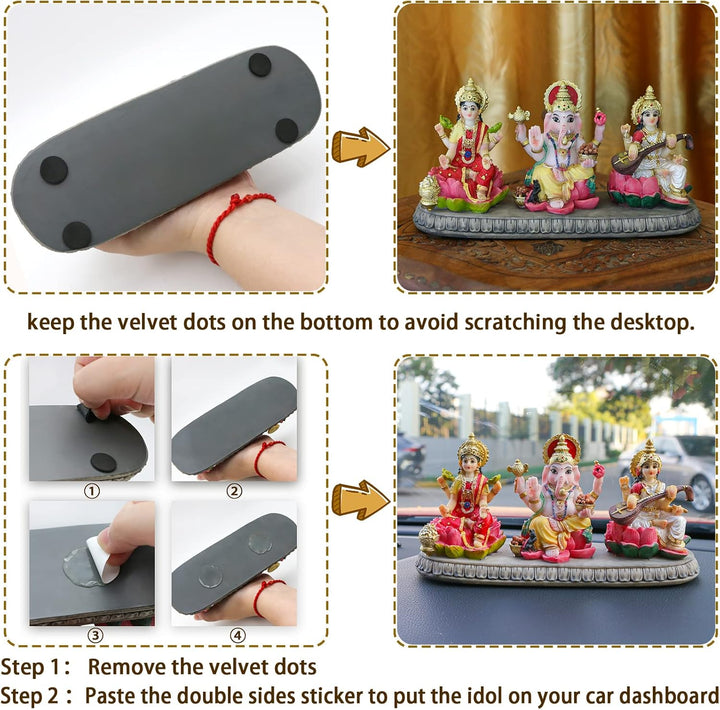 keep the velvet dots on the bottom to avoid scratching the desktop.

①
②
③
④

Step 1： Remove the velvet dots
Step 2： Paste the double sides sticker to put the idol on your car dashboard