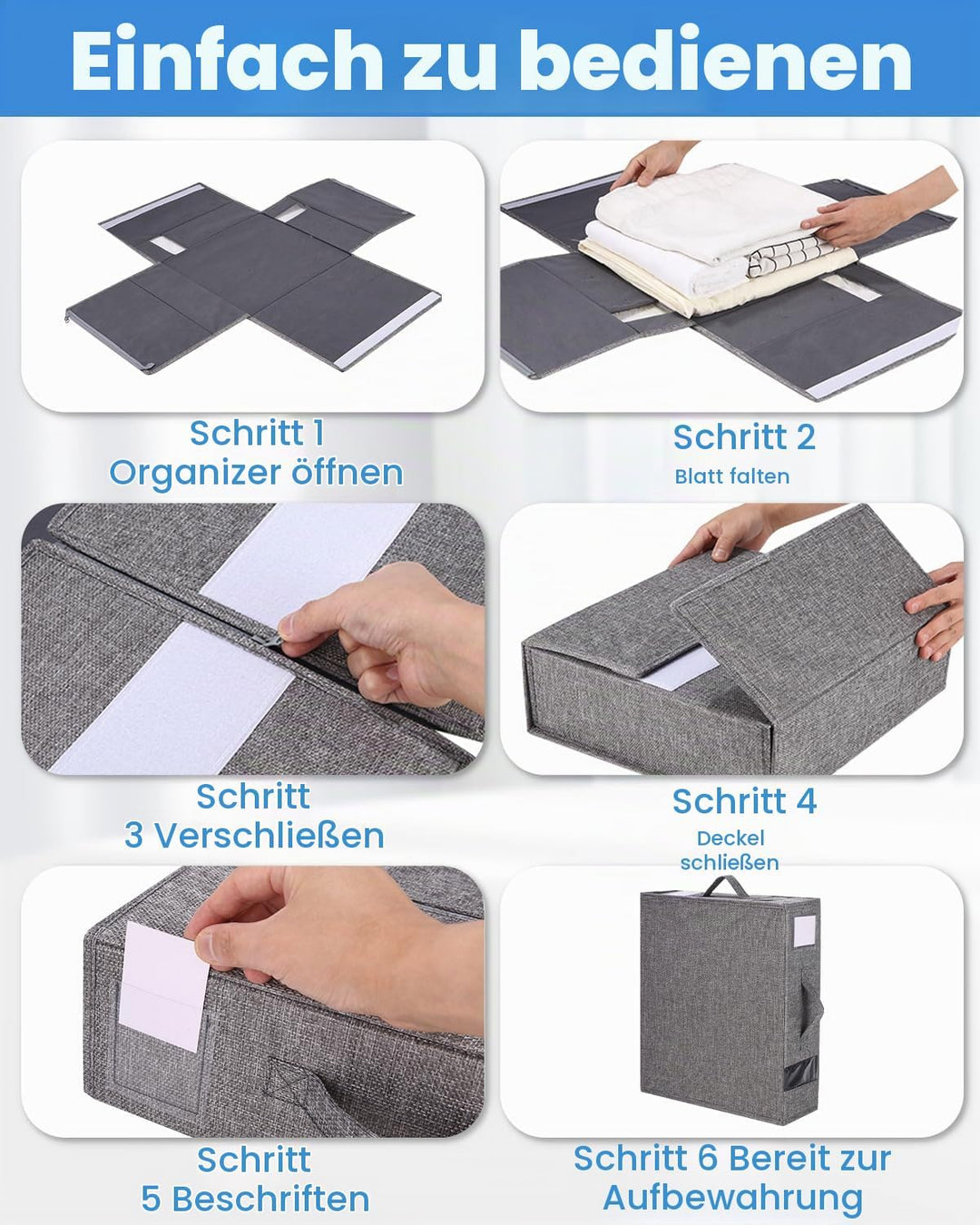 Einfach zu bedienen

Schritt 1
Organizer öffnen

Schritt 2
Blatt falten

Schritt
3 Verschließen

Schritt 4
Deckel schließen

Schritt
5 Beschriften

Schritt 6 Bereit zur Aufbewahrung