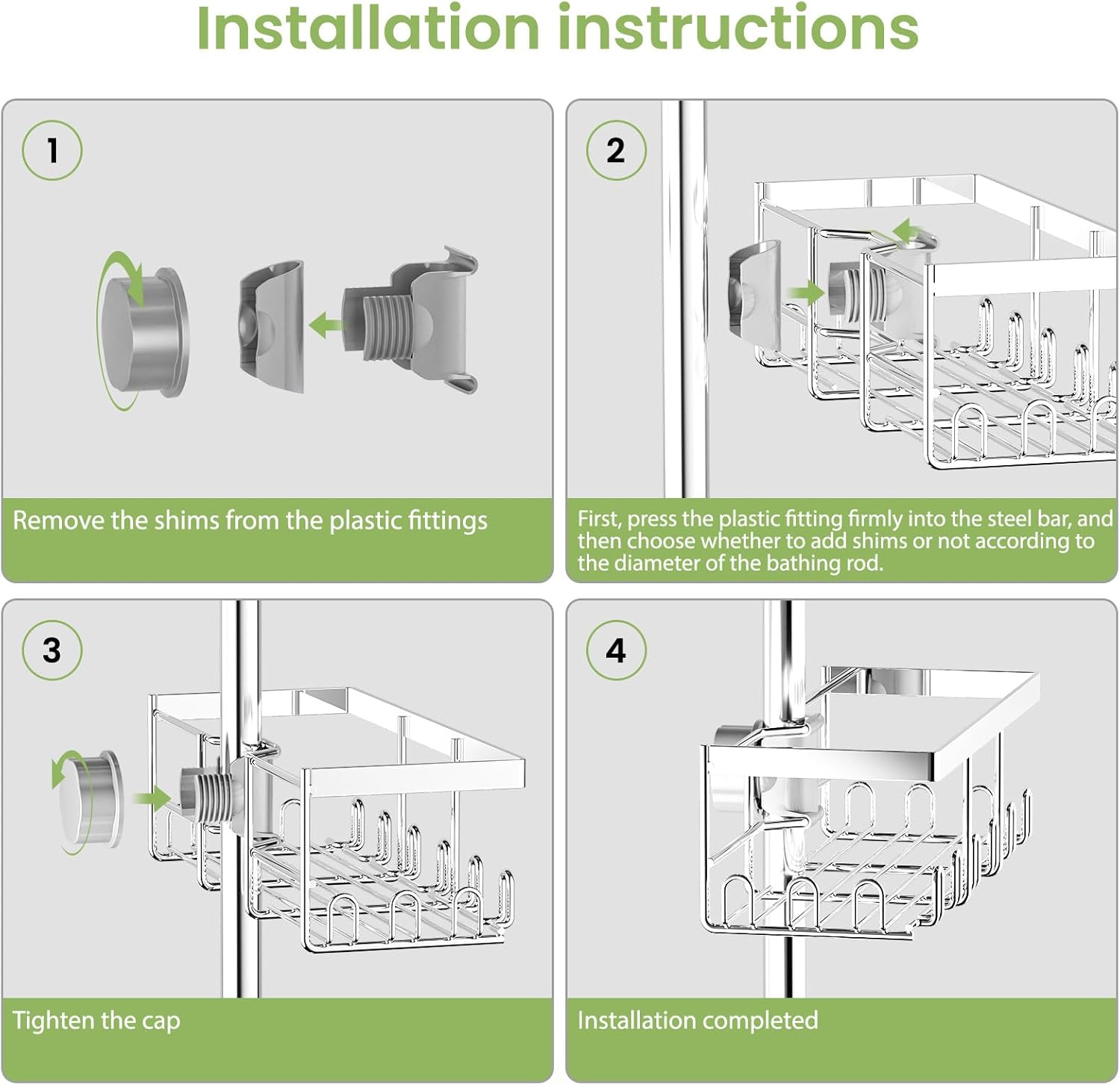 Installation instructions

1

Remove the shims from the plastic fittings

2

First, press the plastic fitting firmly into the steel bar, and then choose whether to add shims or not according to the diameter of the bathing rod.

3

Tighten the cap

4

Installation completed