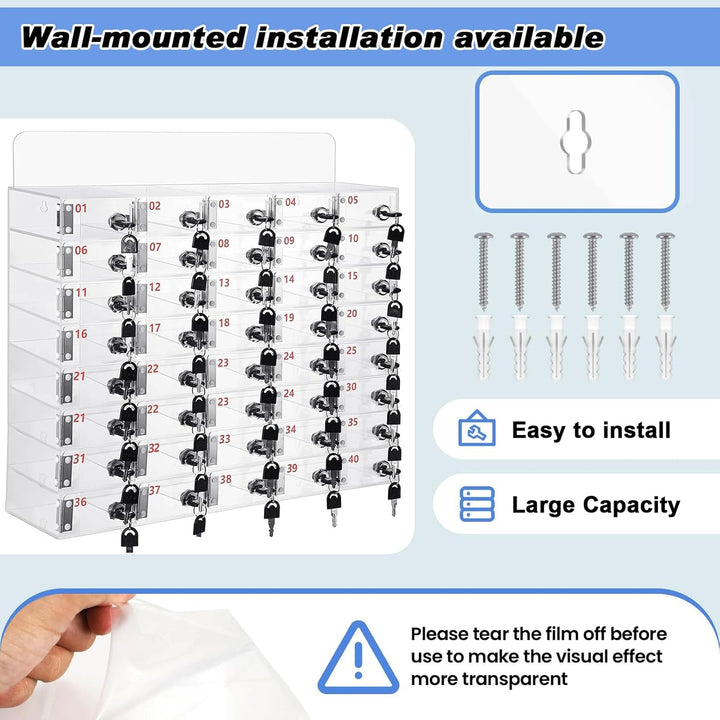 Wall-mounted installation available

01 02 03 04 05
06 07 08 09 10
11 12 13 14 15
16 17 18 19 20
21 22 23 24 25
21 22 23 24 30
31 32 33 34 35
36 37 38 39 40

Easy to install

Large Capacity

Please tear the film off before use to make the visual effect more transparent