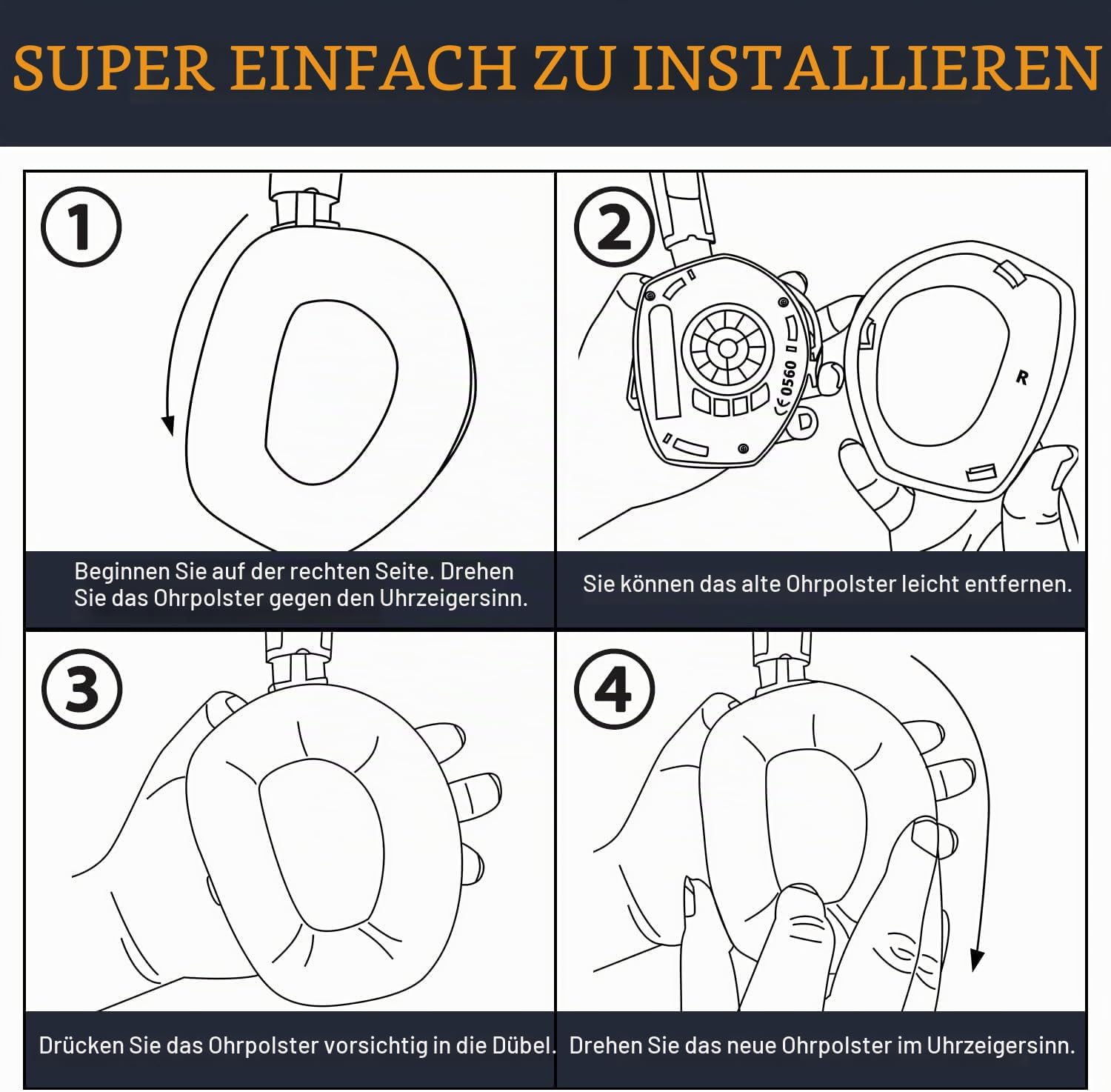 SUPER EINFACH ZU INSTALLIEREN

1

Beginnen Sie auf der rechten Seite. Drehen Sie das Ohrpolster gegen den Uhrzeigersinn.

2

CE 0560

R

Sie können das alte Ohrpolster leicht entfernen.

3

Drücken Sie das Ohrpolster vorsichtig in die Dübel.

4

Drehen Sie das neue Ohrpolster im Uhrzeigersinn.