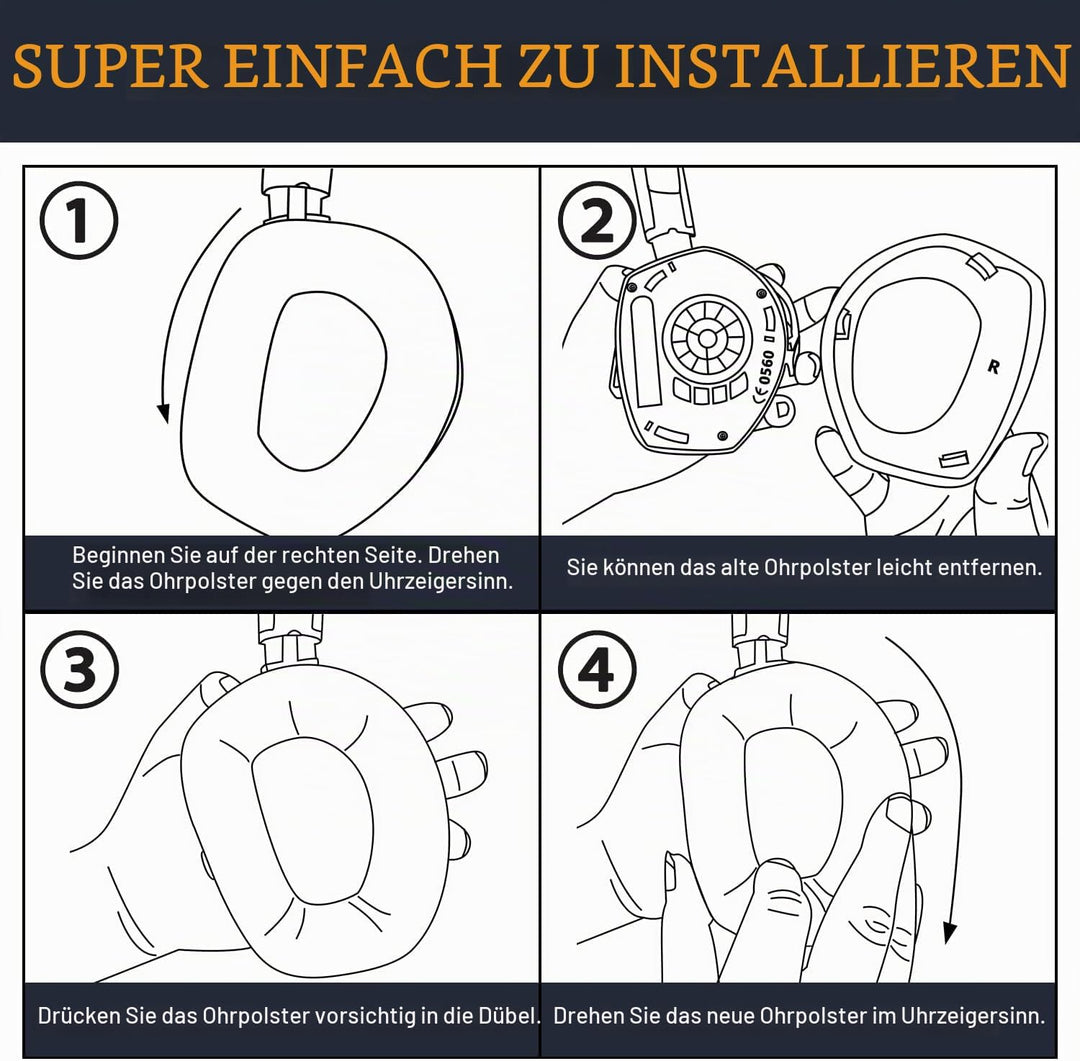 SUPER EINFACH ZU INSTALLIEREN

1

Beginnen Sie auf der rechten Seite. Drehen Sie das Ohrpolster gegen den Uhrzeigersinn.

2

CE 0560

R

Sie können das alte Ohrpolster leicht entfernen.

3

Drücken Sie das Ohrpolster vorsichtig in die Dübel.

4

Drehen Sie das neue Ohrpolster im Uhrzeigersinn.