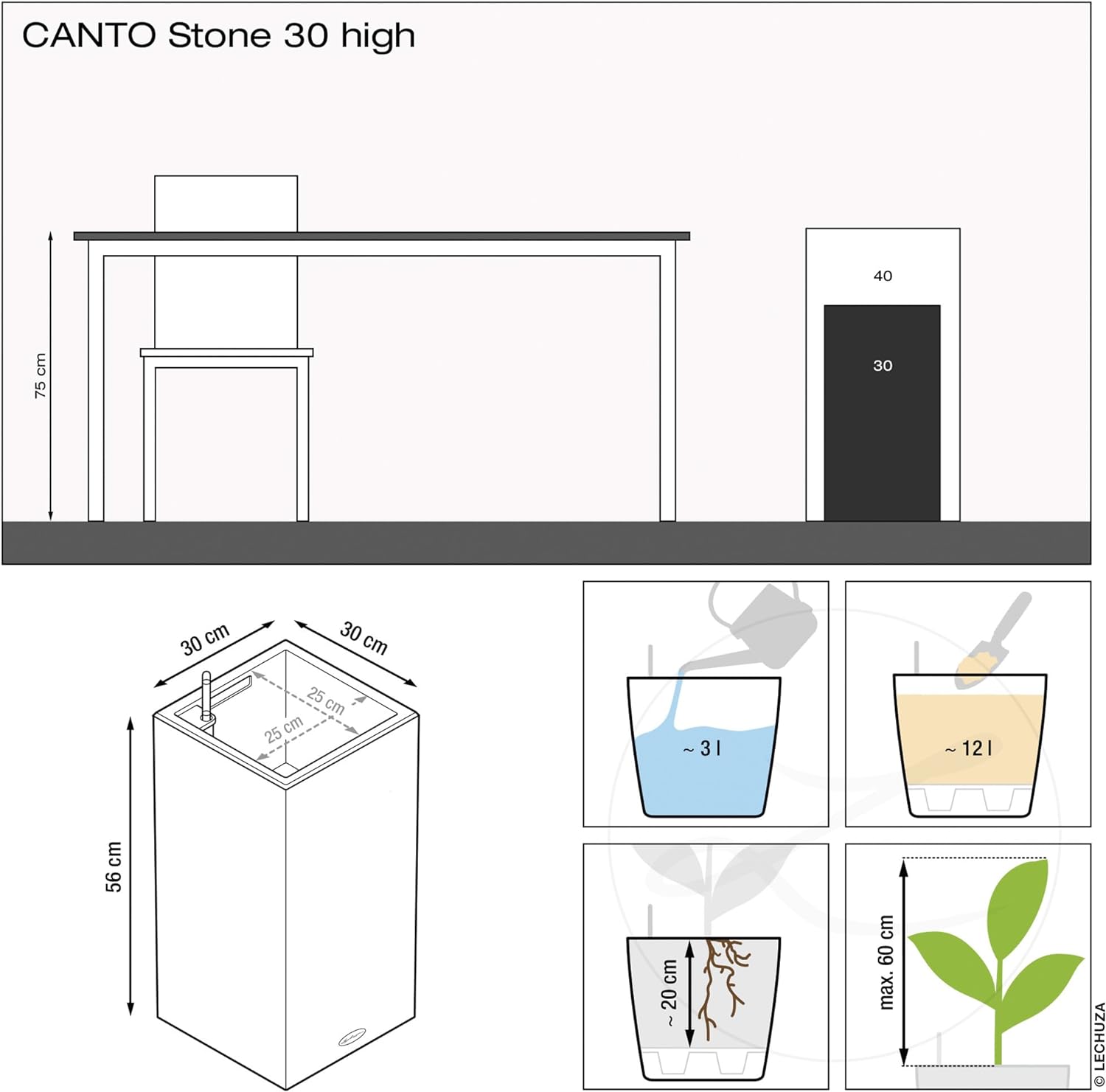 CANTO Stone 30 high

75 cm

40

30

30 cm

30 cm

25 cm

25 cm

56 cm

~ 3 l

~ 12 l

~ 20 cm

max. 60 cm

© LECHUZA