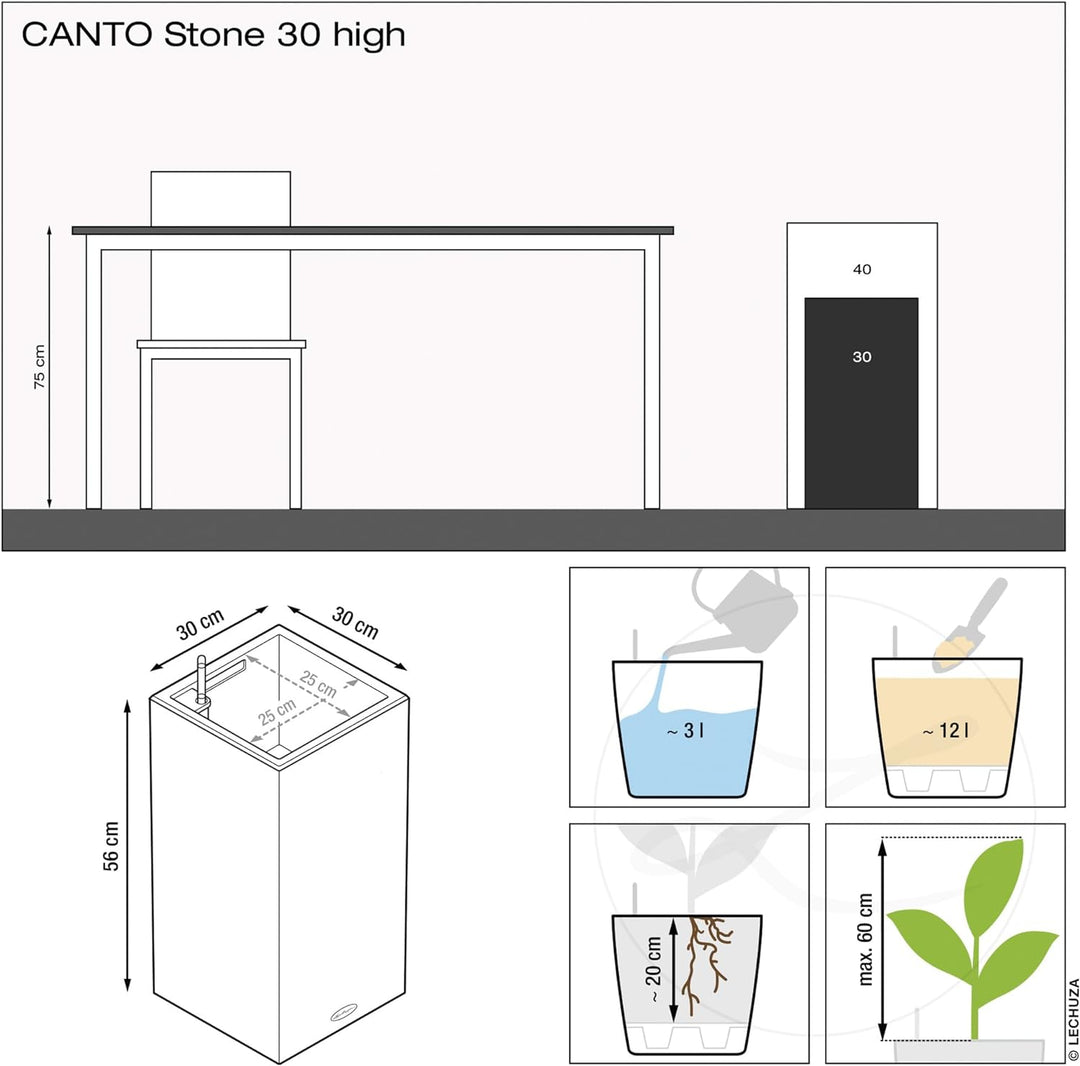 CANTO Stone 30 high

75 cm

40

30

30 cm

30 cm

25 cm

25 cm

56 cm

~ 3 l

~ 12 l

~ 20 cm

max. 60 cm

© LECHUZA