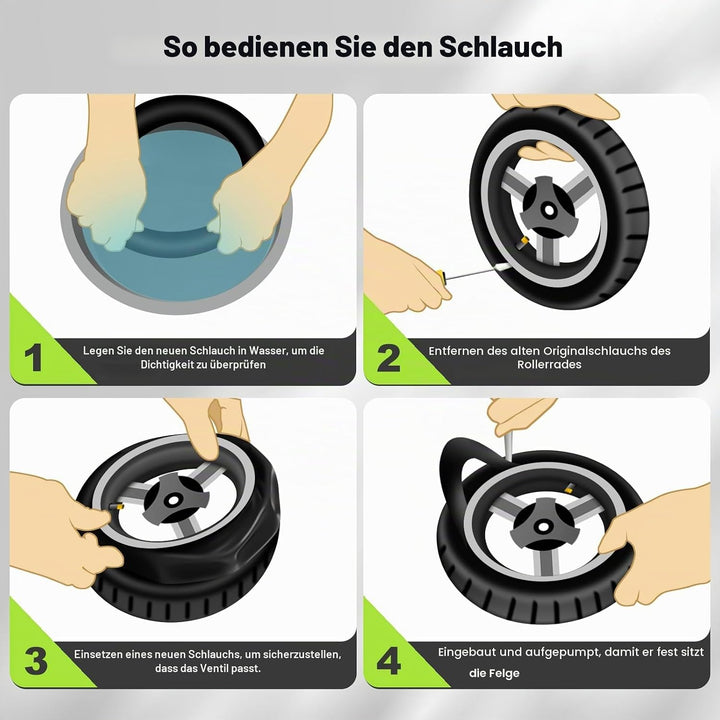 So bedienen Sie den Schlauch

1
Legen Sie den neuen Schlauch in Wasser, um die Dichtigkeit zu überprüfen

2
Entfernen des alten Originalschlauchs des Rollerrades

3
Einsetzen eines neuen Schlauchs, um sicherzustellen, dass das Ventil passt.

4
Eingebaut und aufgepumpt, damit er fest sitzt die Felge