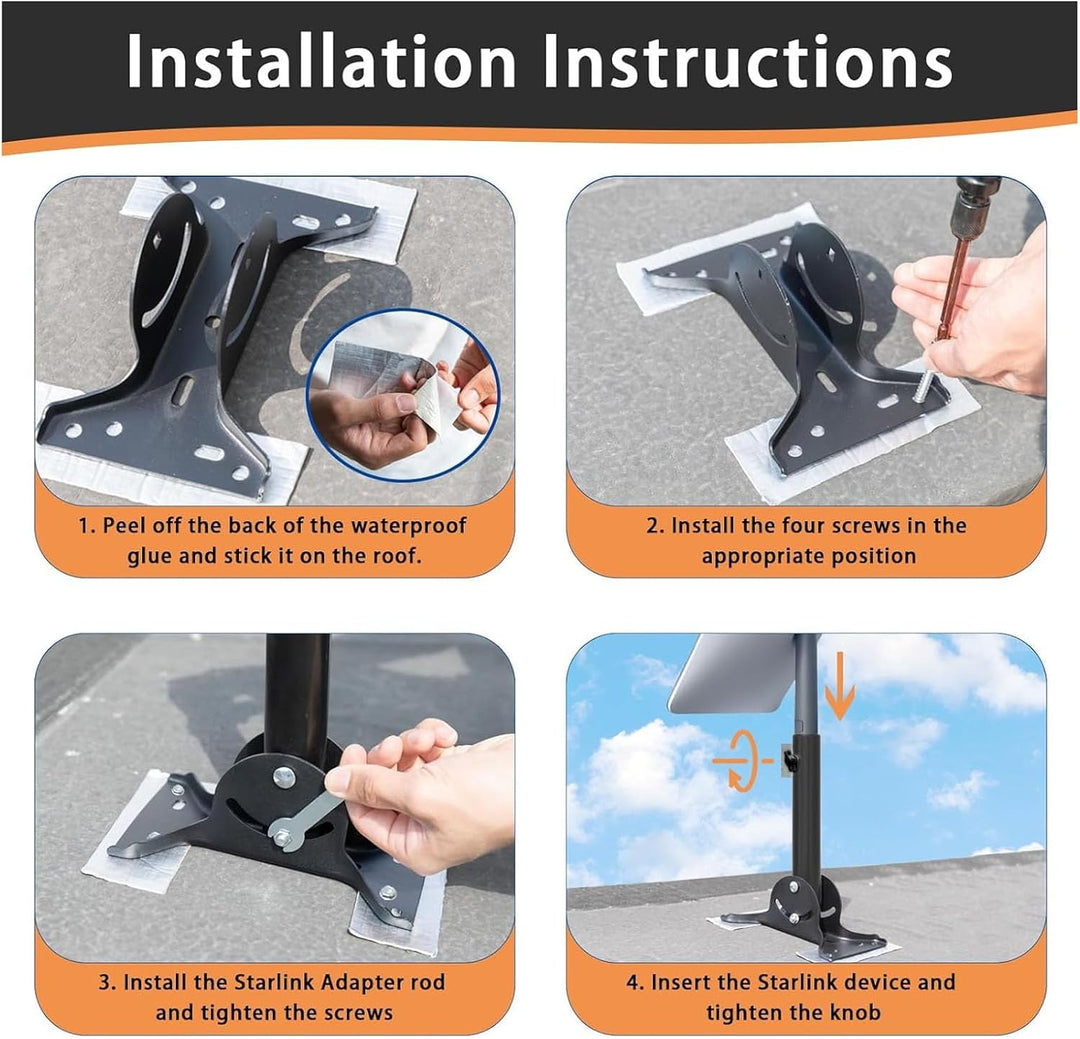 Installation Instructions

1. Peel off the back of the waterproof glue and stick it on the roof.

2. Install the four screws in the appropriate position

3. Install the Starlink Adapter rod and tighten the screws

4. Insert the Starlink device and tighten the knob