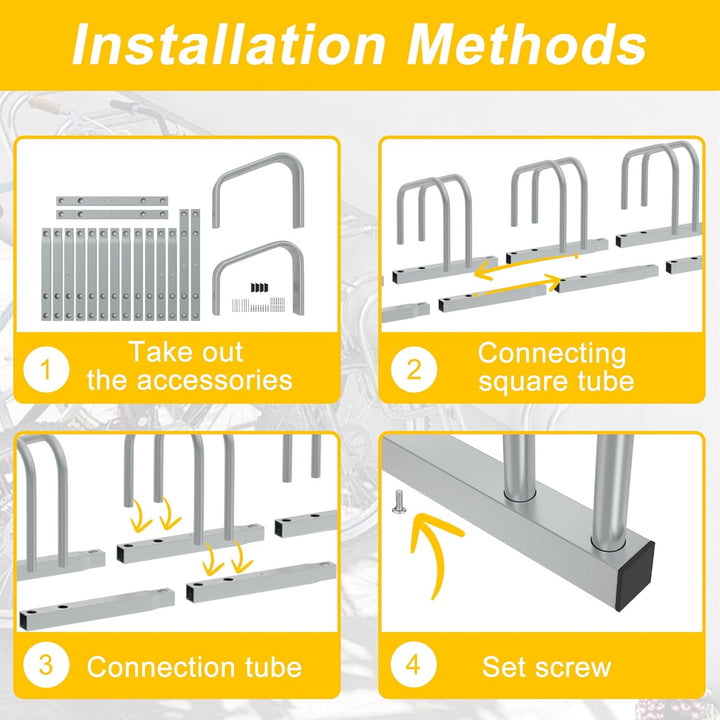 Installation Methods

1 Take out the accessories

2 Connecting square tube

3 Connection tube

4 Set screw