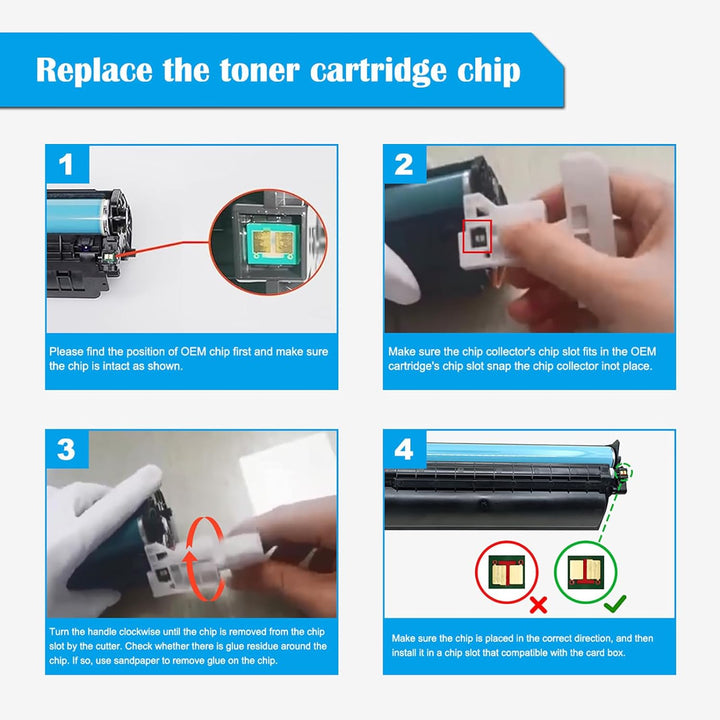 Replace the toner cartridge chip

1

Please find the position of OEM chip first and make sure the chip is intact as shown.

2

Make sure the chip collector's chip slot fits in the OEM cartridge's chip slot snap the chip collector inot place.

3

Turn the handle clockwise until the chip is removed from the chip slot by the cutter. Check whether there is glue residue around the chip. If so, use sandpaper to remove glue on the chip.

4

Make sure the chip is placed in the correct direction, and then install it in a chip slot that compatible with the card box.