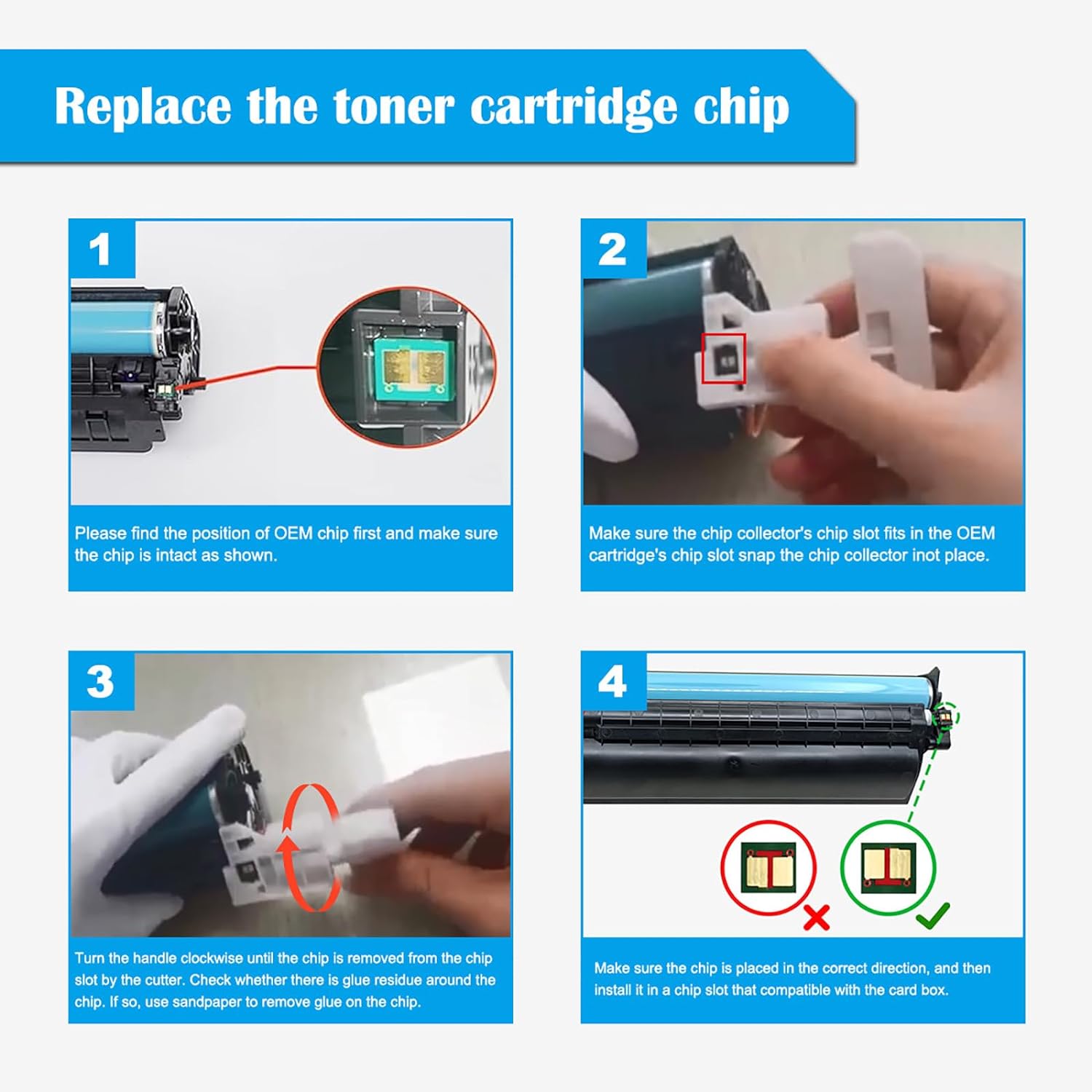 Replace the toner cartridge chip

1

Please find the position of OEM chip first and make sure the chip is intact as shown.

2

Make sure the chip collector's chip slot fits in the OEM cartridge's chip slot snap the chip collector inot place.

3

Turn the handle clockwise until the chip is removed from the chip slot by the cutter. Check whether there is glue residue around the chip. If so, use sandpaper to remove glue on the chip.

4

Make sure the chip is placed in the correct direction, and then install it in a chip slot that compatible with the card box.