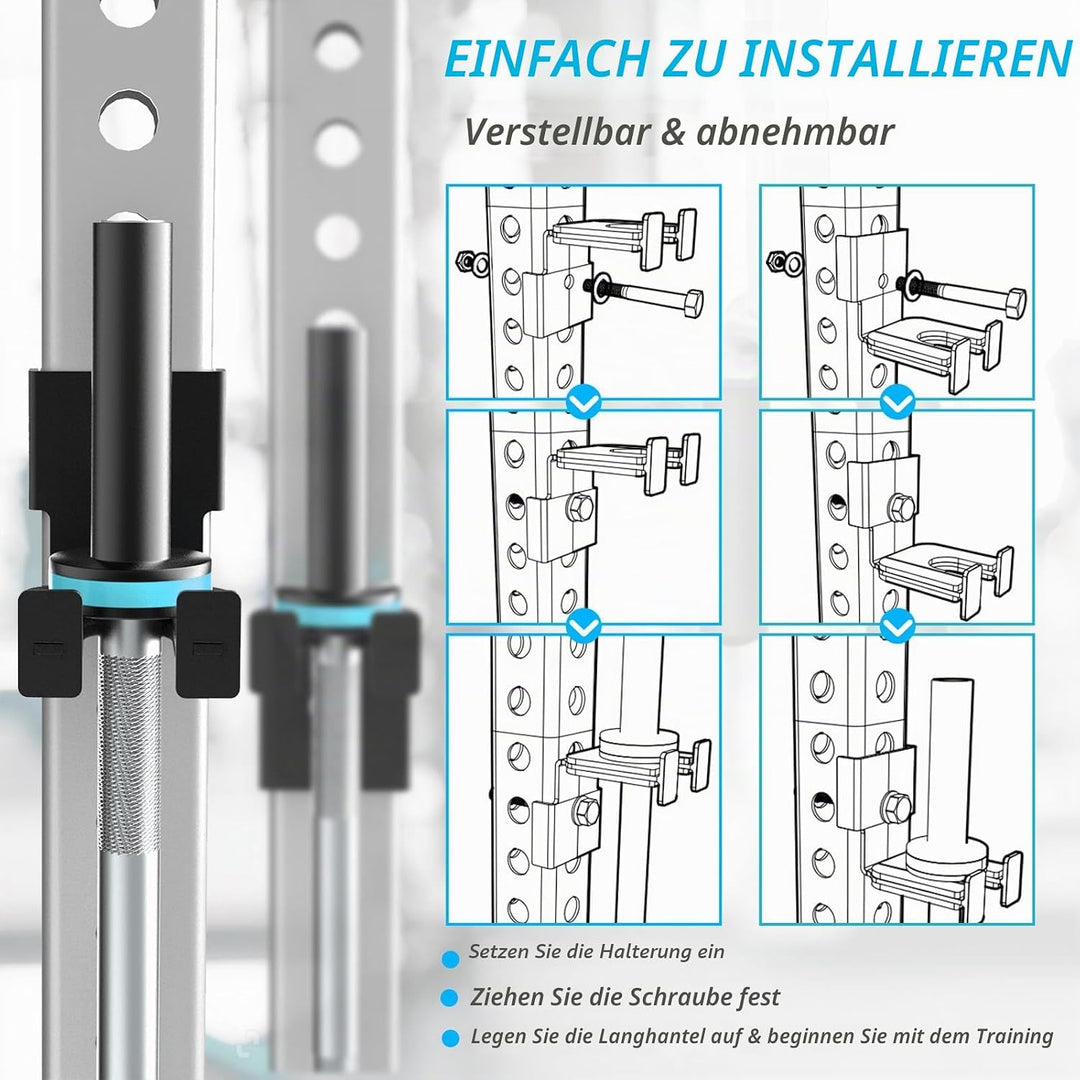 EINFACH ZU INSTALLIEREN

Verstellbar & abnehmbar

Setzen Sie die Halterung ein

Ziehen Sie die Schraube fest

Legen Sie die Langhantel auf & beginnen Sie mit dem Training