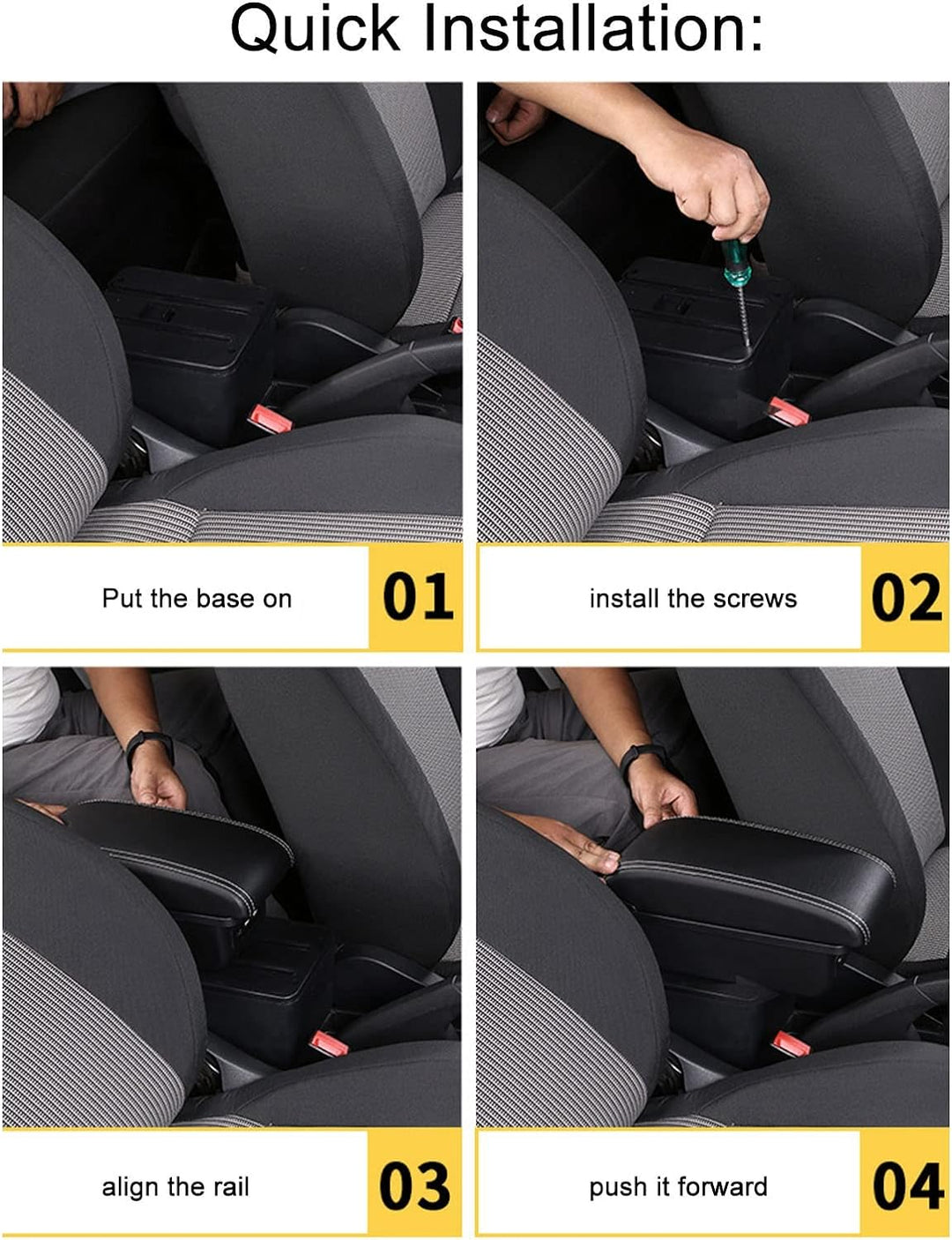 Quick Installation:

Put the base on 01

install the screws 02

align the rail 03

push it forward 04