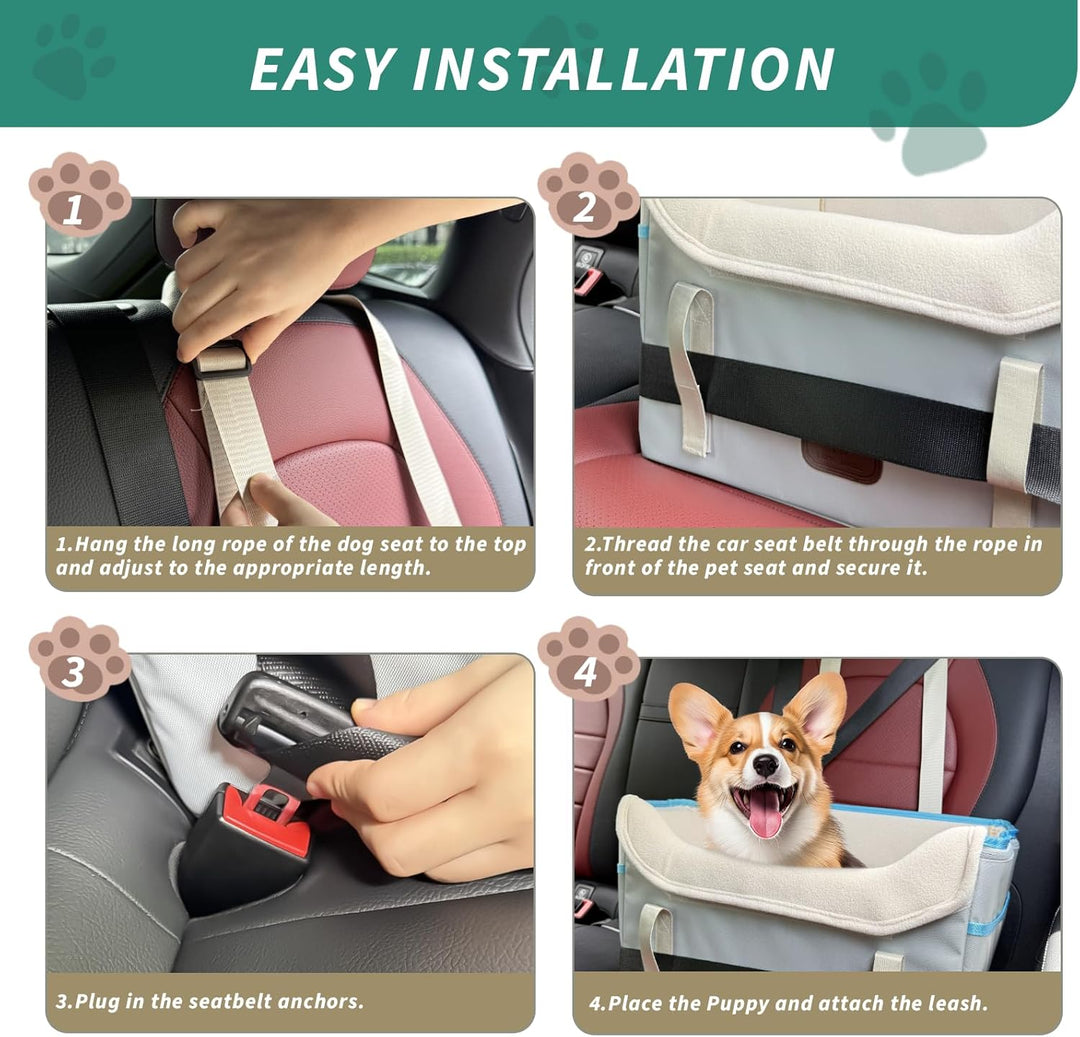 EASY INSTALLATION

1

1.Hang the long rope of the dog seat to the top and adjust to the appropriate length.

2

2.Thread the car seat belt through the rope in front of the pet seat and secure it.

3

3.Plug in the seatbelt anchors.

4

4.Place the Puppy and attach the leash.