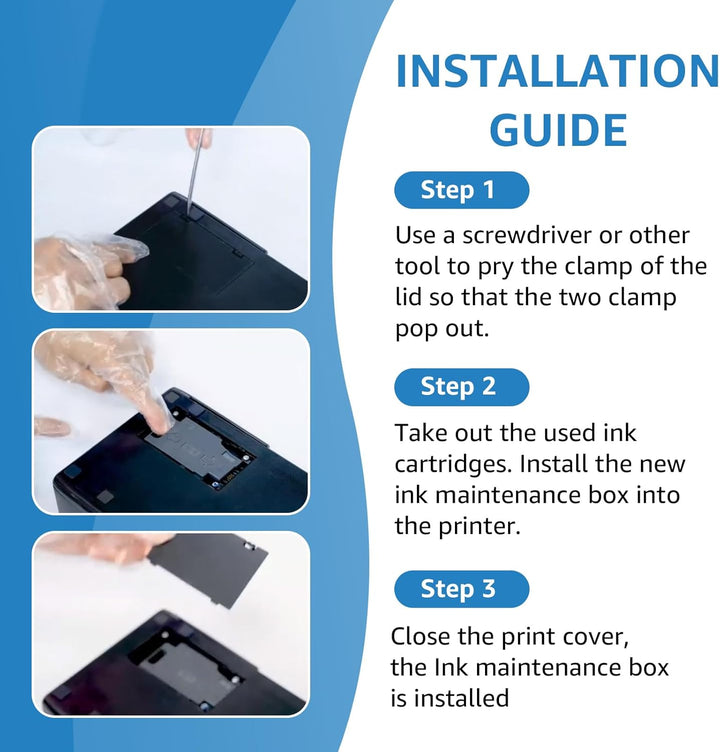 INSTALLATION GUIDE

Step 1

Use a screwdriver or other tool to pry the clamp of the lid so that the two clamp pop out.

Step 2

Take out the used ink cartridges. Install the new ink maintenance box into the printer.

Step 3

Close the print cover, the Ink maintenance box is installed