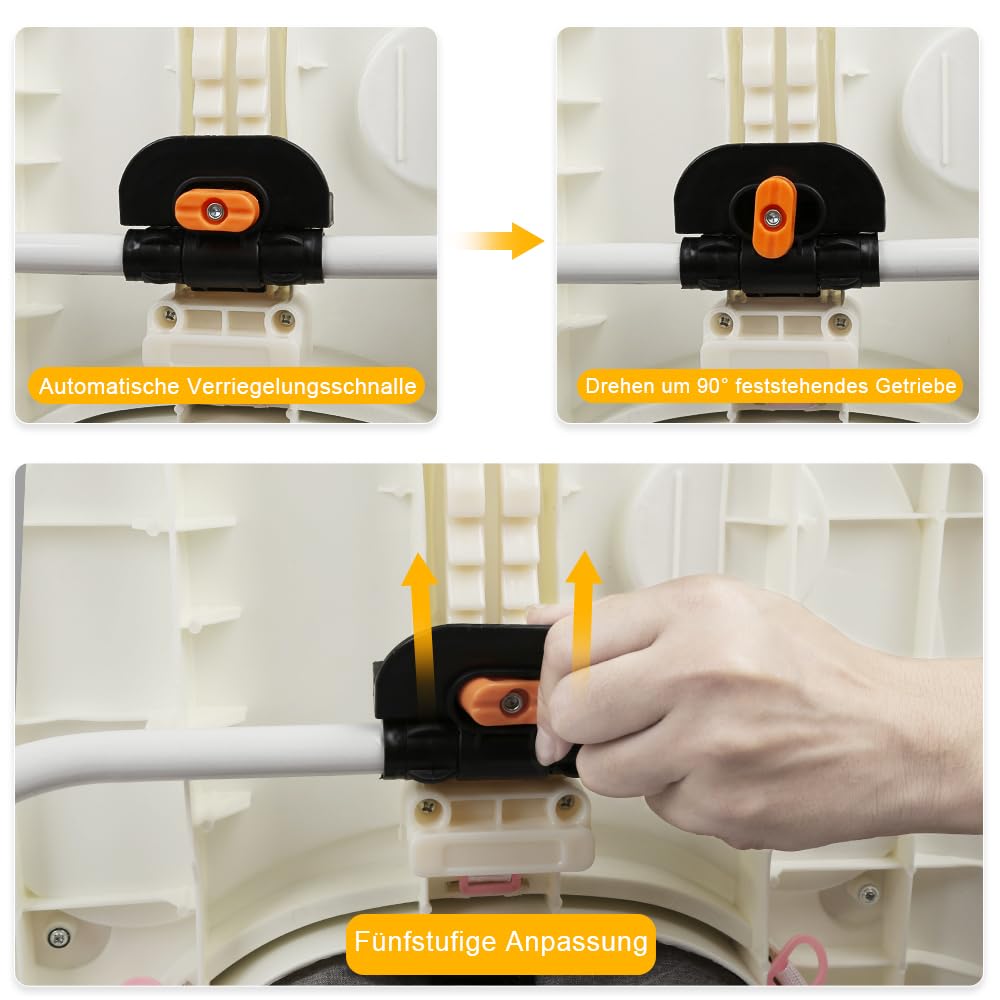 Automatische Verriegelungsschnalle

Drehen um 90° feststehendes Getriebe

Fünfstufige Anpassung