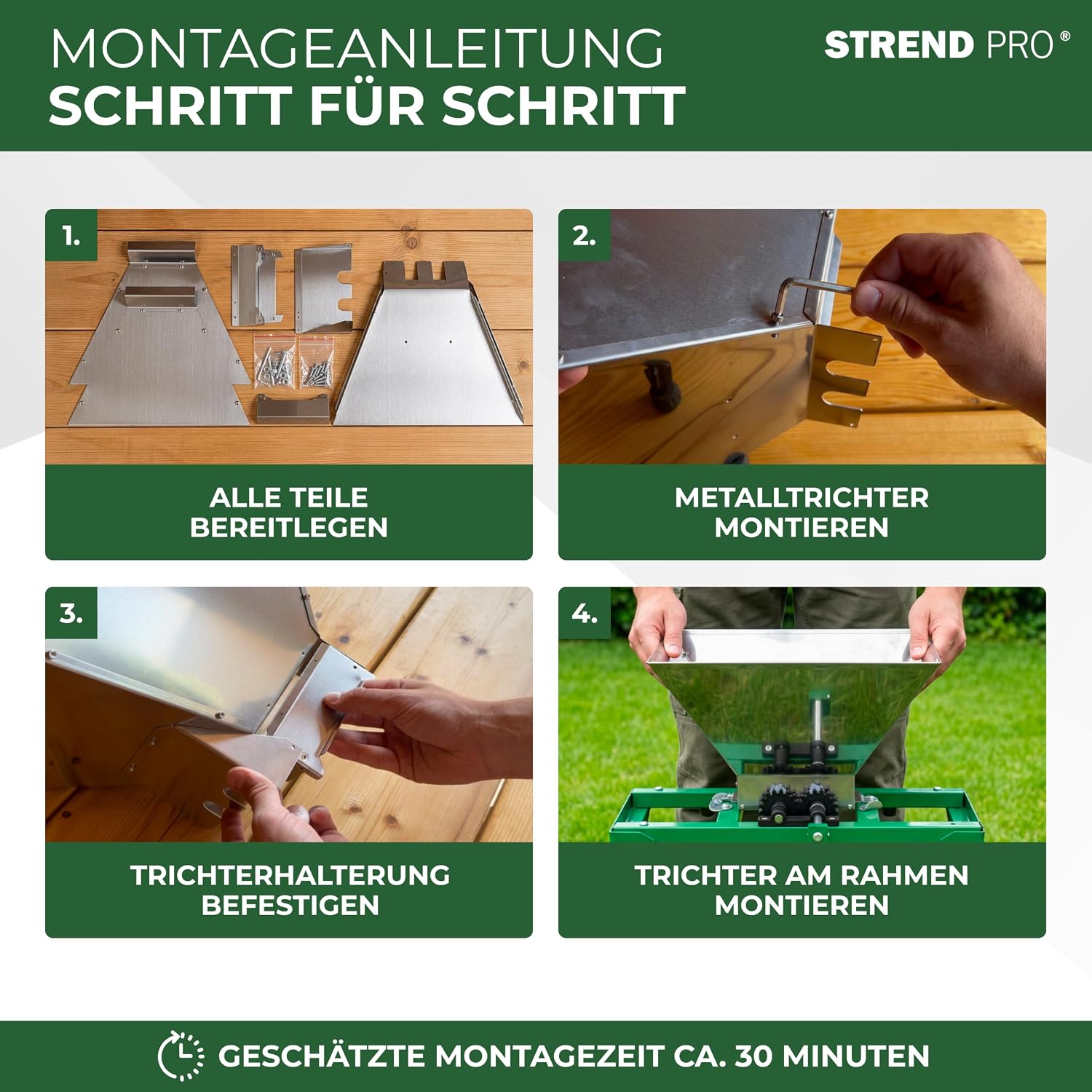 MONTAGEANLEITUNG
SCHRITT FÜR SCHRITT

STREND PRO®

1.
ALLE TEILE BEREITLEGEN

2.
METALLTRICHTER MONTIEREN

3.
TRICHTERHALTERUNG BEFESTIGEN

4.
TRICHTER AM RAHMEN MONTIEREN

GESCHÄTZTE MONTAGEZEIT CA. 30 MINUTEN