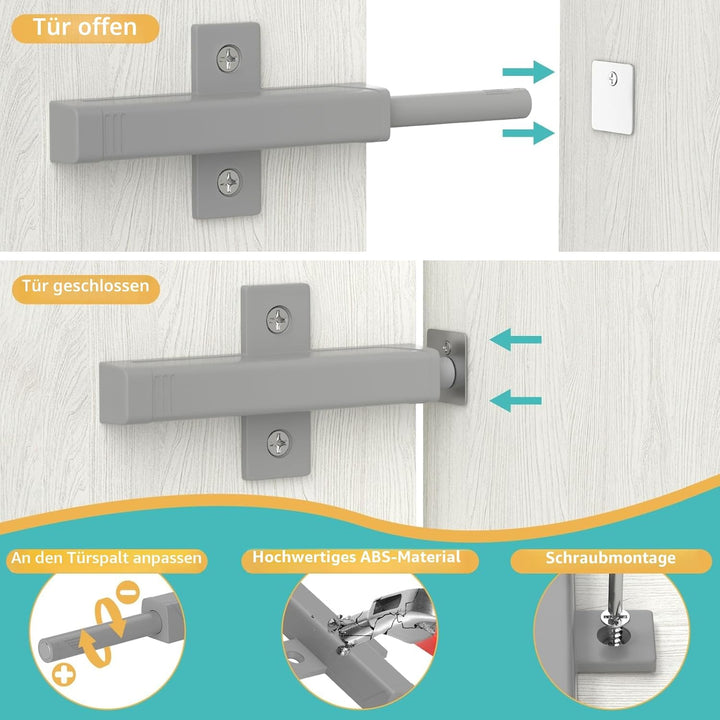 Tür offen

Tür geschlossen

An den Türspalt anpassen

Hochwertiges ABS-Material

Schraubmontage