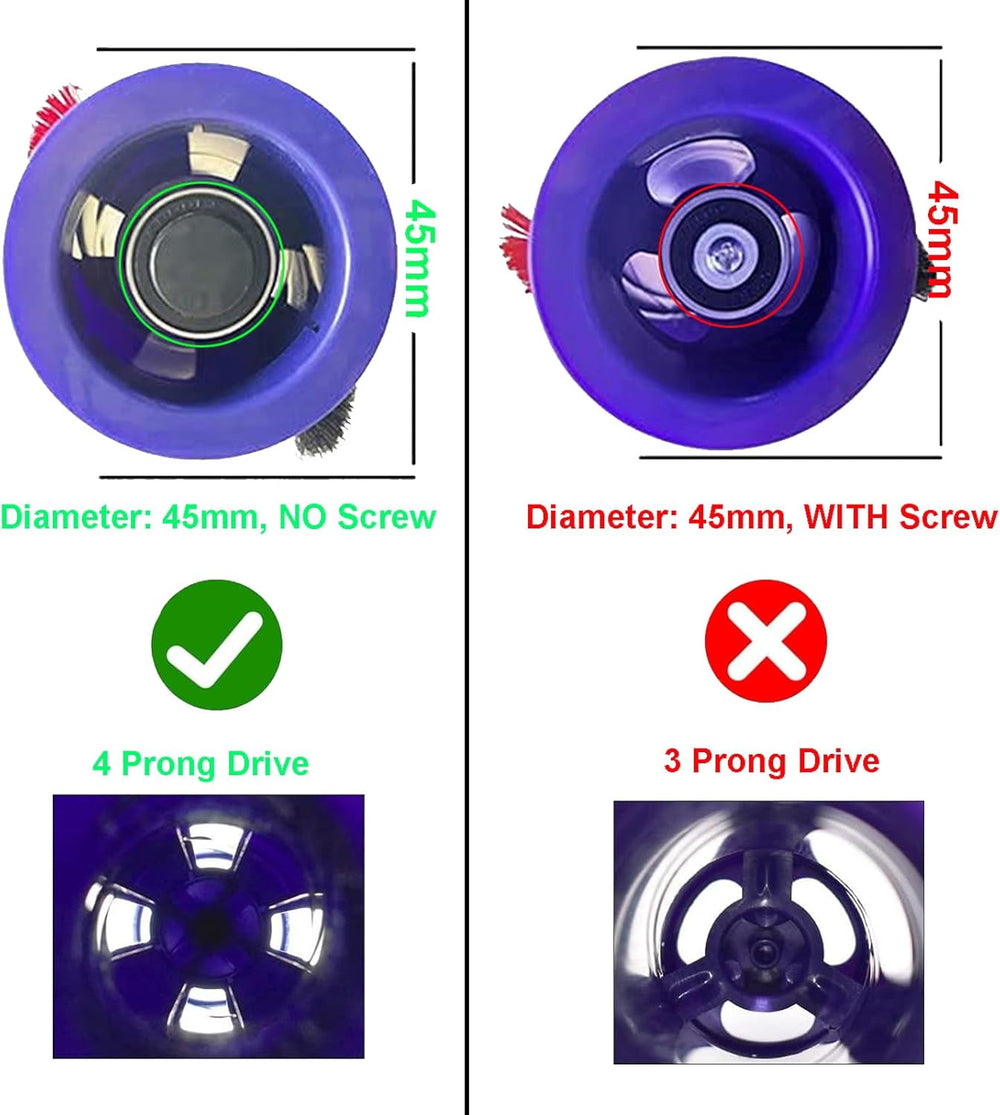 45mm

Diameter: 45mm, NO Screw

4 Prong Drive

45mm

Diameter: 45mm, WITH Screw

3 Prong Drive