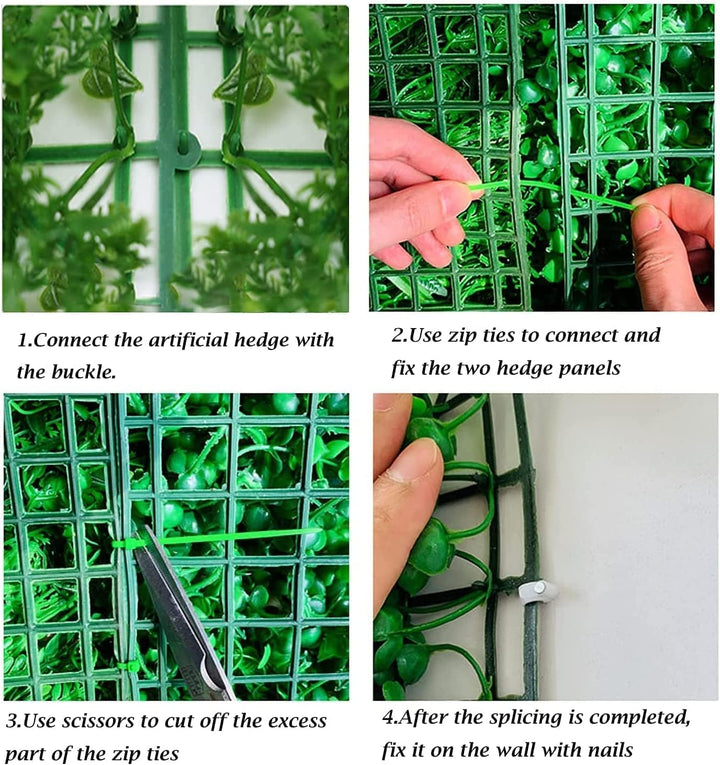 1.Connect the artificial hedge with the buckle.

2.Use zip ties to connect and fix the two hedge panels

3.Use scissors to cut off the excess part of the zip ties

4.After the splicing is completed, fix it on the wall with nails