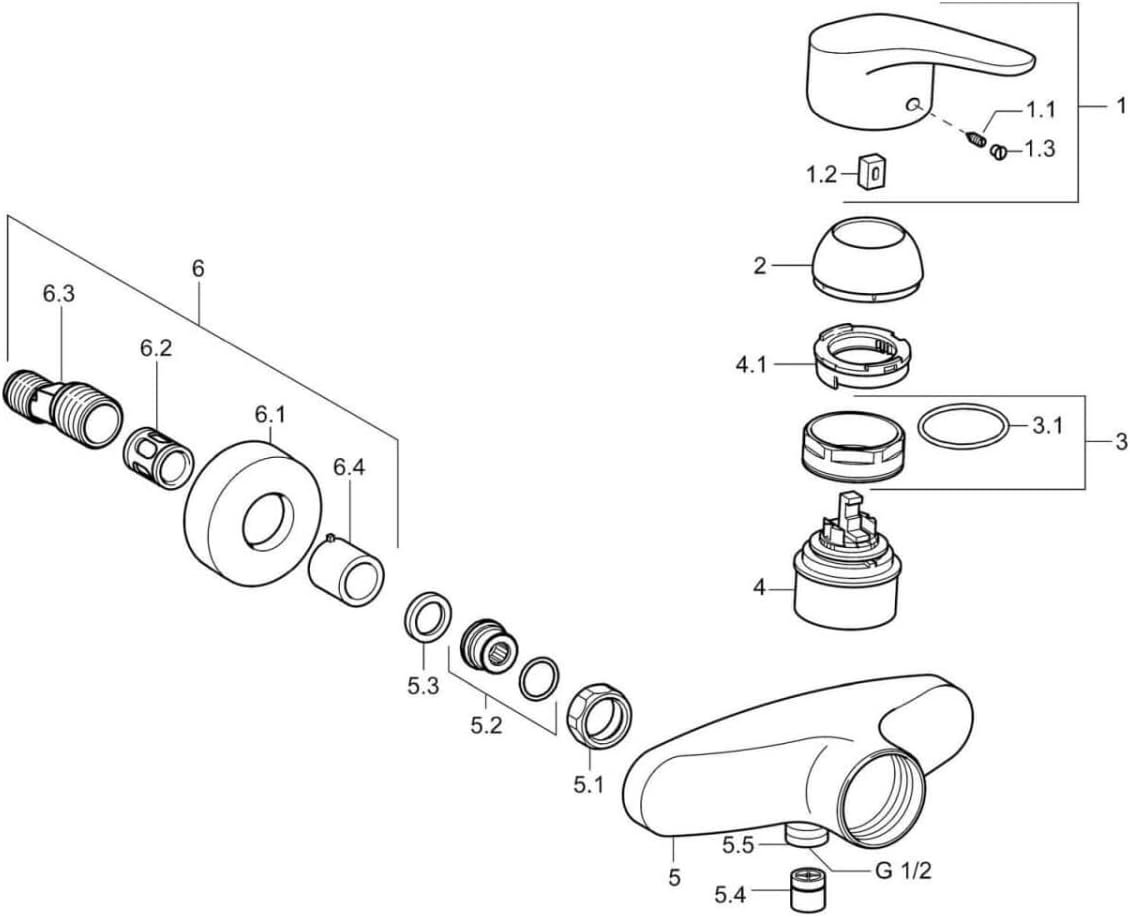 1
1.1
1.3
1.2
2
4.1
3.1
3
4
6
6.3
6.2
6.1
6.4
5.3
5.2
5.1
5
5.5
G 1/2
5.4