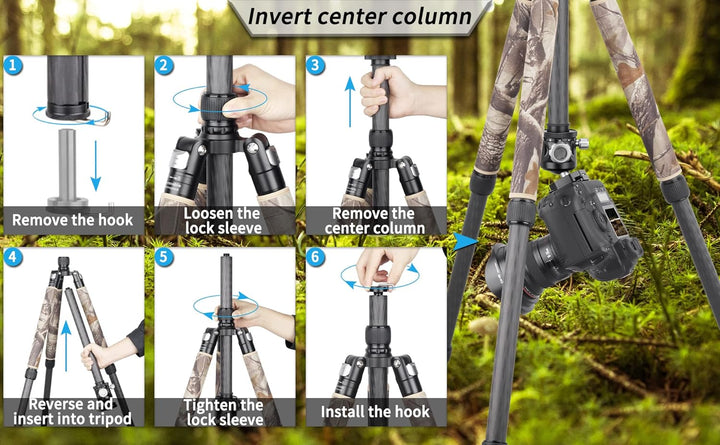 Invert center column

1
Remove the hook

2
Loosen the lock sleeve

3
Remove the center column

4
Reverse and insert into tripod

5
Tighten the lock sleeve

6
Install the hook