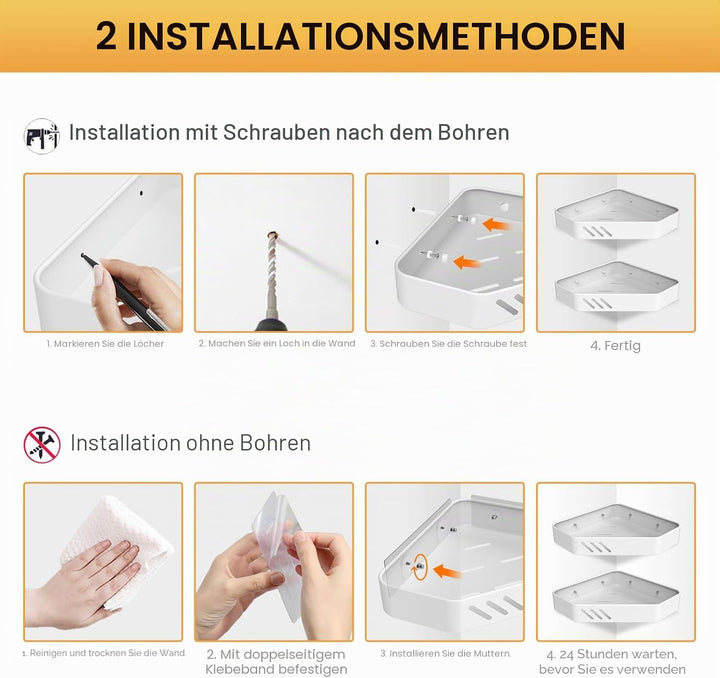 2 INSTALLATIONSMETHODEN

Installation mit Schrauben nach dem Bohren

1. Markieren Sie die Löcher

2. Machen Sie ein Loch in die Wand

3. Schrauben Sie die Schraube fest

4. Fertig

Installation ohne Bohren

1. Reinigen und trocknen Sie die Wand

2. Mit doppelseitigem Klebeband befestigen

3. Installieren Sie die Muttern.

4. 24 Stunden warten, bevor Sie es verwenden