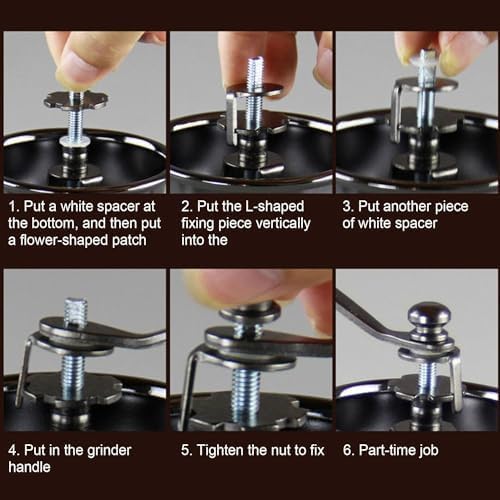 1. Put a white spacer at the bottom, and then put a flower-shaped patch

2. Put the L-shaped fixing piece vertically into the

3. Put another piece of white spacer

4. Put in the grinder handle

5. Tighten the nut to fix

6. Part-time job