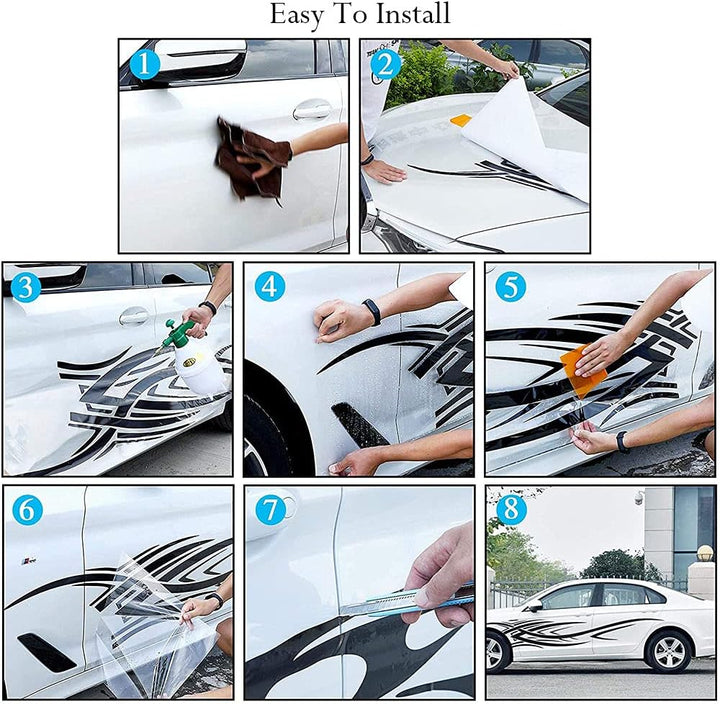 Easy To Install

1

2

3

4

5

6

7

8