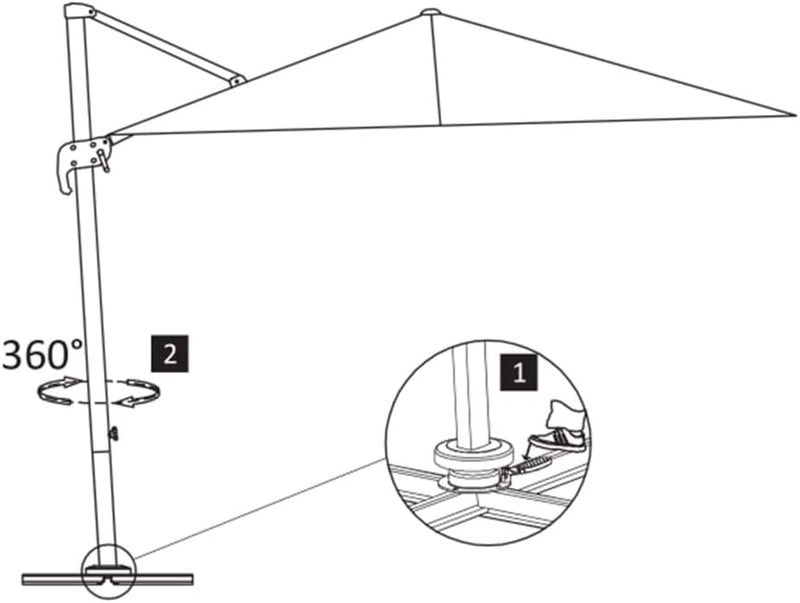 360°
2
1