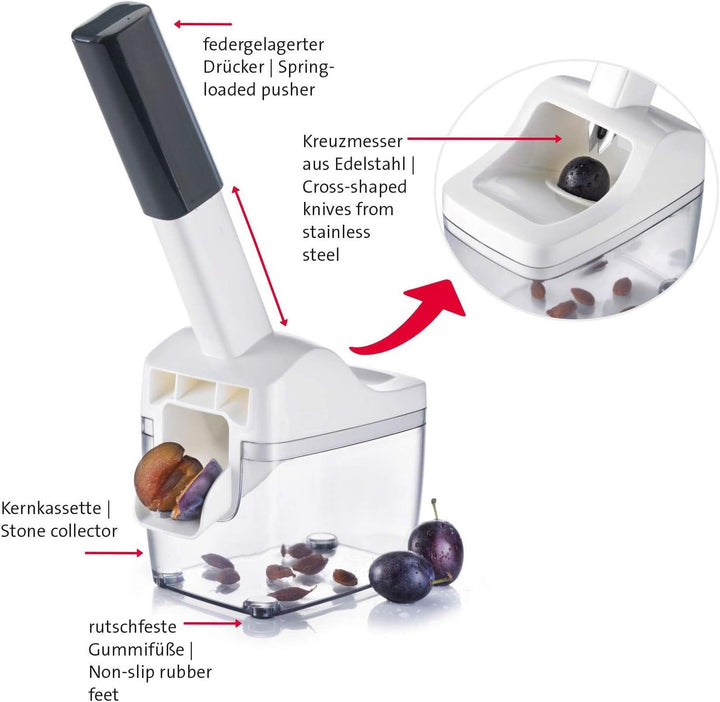 federgelagerter Drücker | Spring-loaded pusher

Kreuzmesser aus Edelstahl | Cross-shaped knives from stainless steel

Kernkassette | Stone collector

rutschfeste Gummifüße | Non-slip rubber feet