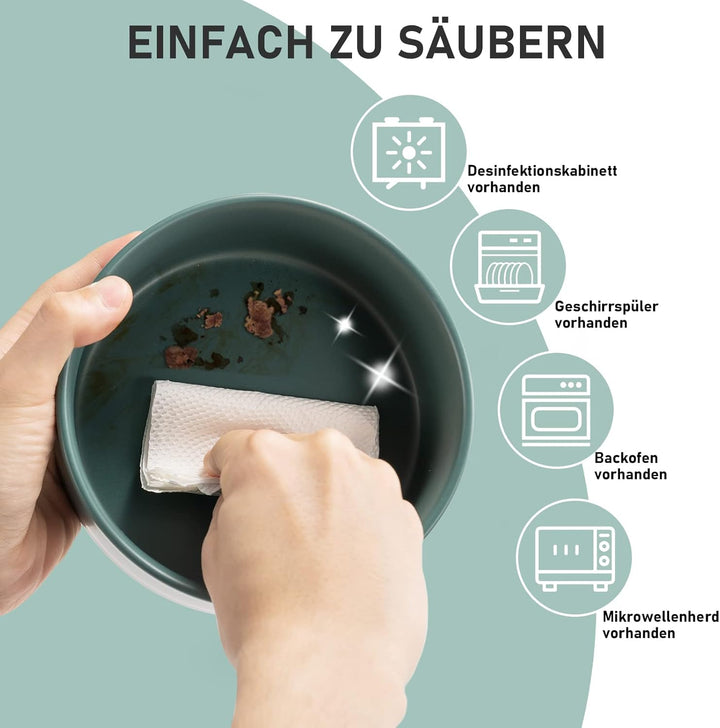 EINFACH ZU SÄUBERN

Desinfektionskabinett vorhanden

Geschirrspüler vorhanden

Backofen vorhanden

Mikrowellenherd vorhanden