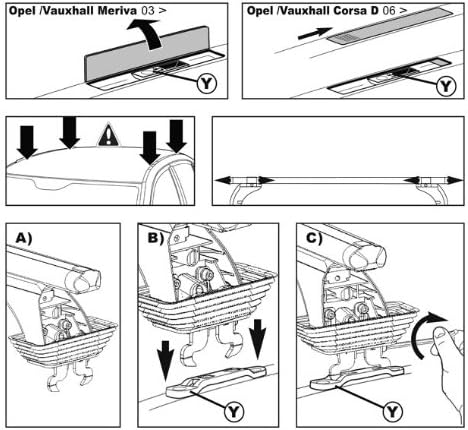 Opel /Vauxhall Meriva 03 >

Y

Opel /Vauxhall Corsa D 06 >

Y

A)

B)

Y

C)

Y