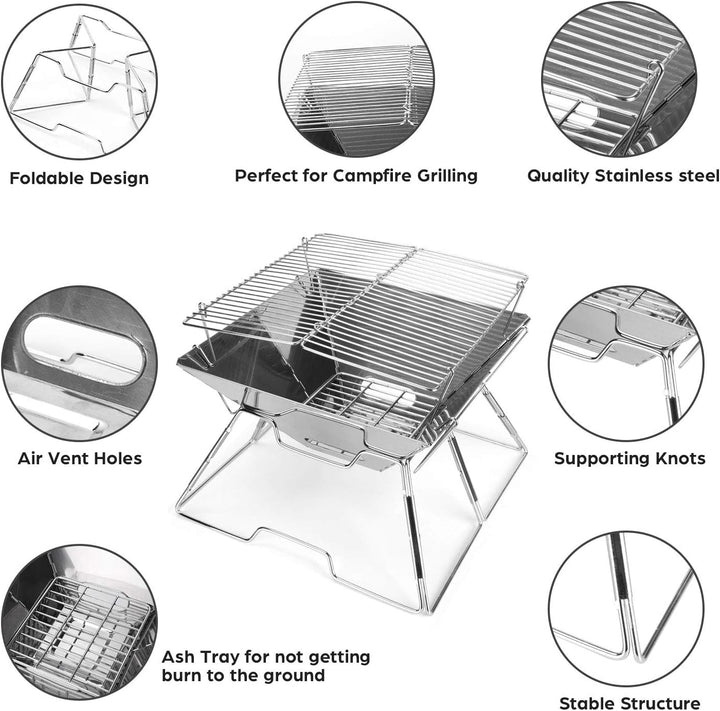 Foldable Design

Perfect for Campfire Grilling

Quality Stainless steel

Air Vent Holes

Supporting Knots

Ash Tray for not getting burn to the ground

Stable Structure