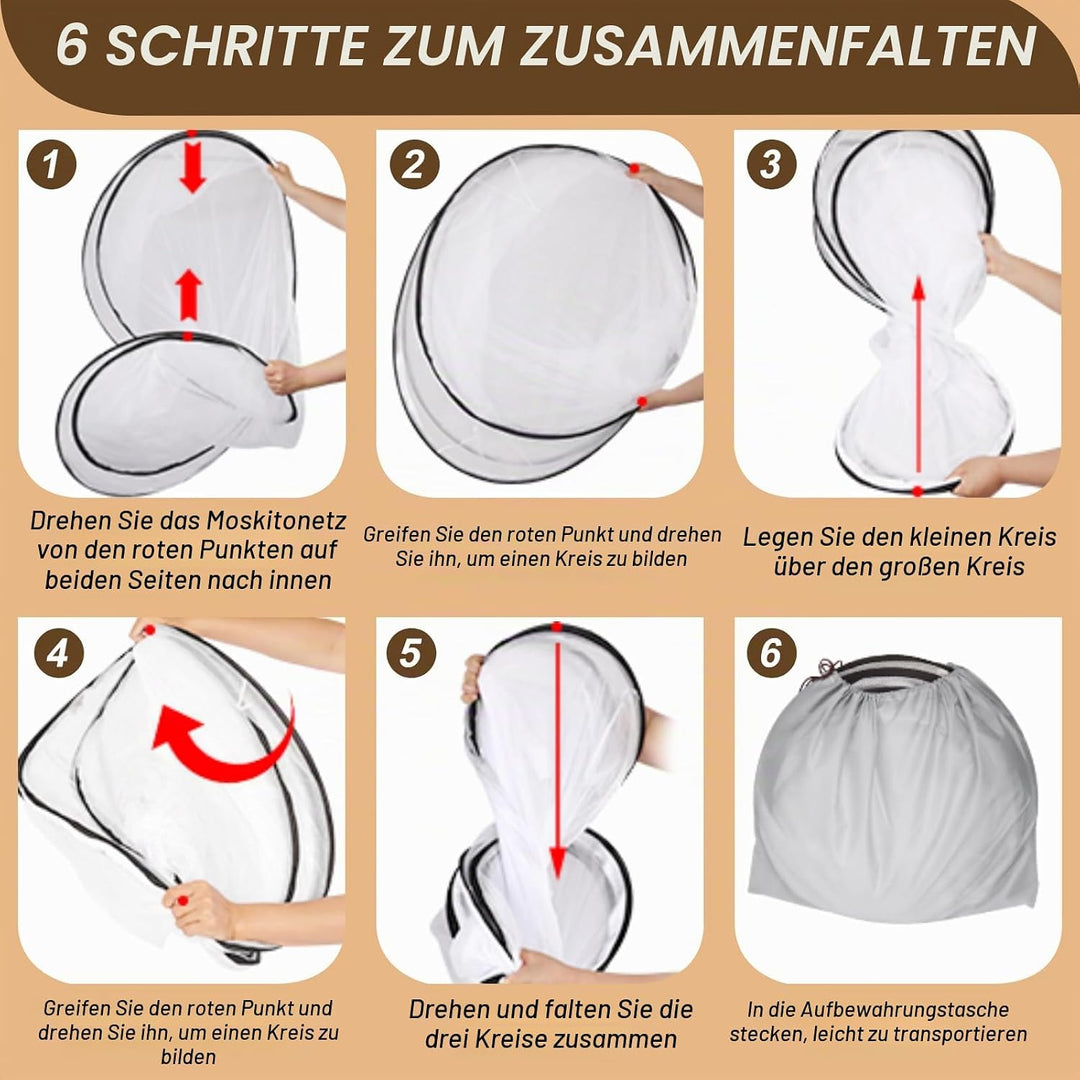 6 SCHRITTE ZUM ZUSAMMENFALTEN

1

Drehen Sie das Moskitonetz von den roten Punkten auf beiden Seiten nach innen

2

Greifen Sie den roten Punkt und drehen Sie ihn, um einen Kreis zu bilden

3

Legen Sie den kleinen Kreis über den großen Kreis

4

Greifen Sie den roten Punkt und drehen Sie ihn, um einen Kreis zu bilden

5

Drehen und falten Sie die drei Kreise zusammen

6

In die Aufbewahrungstasche stecken, leicht zu transportieren