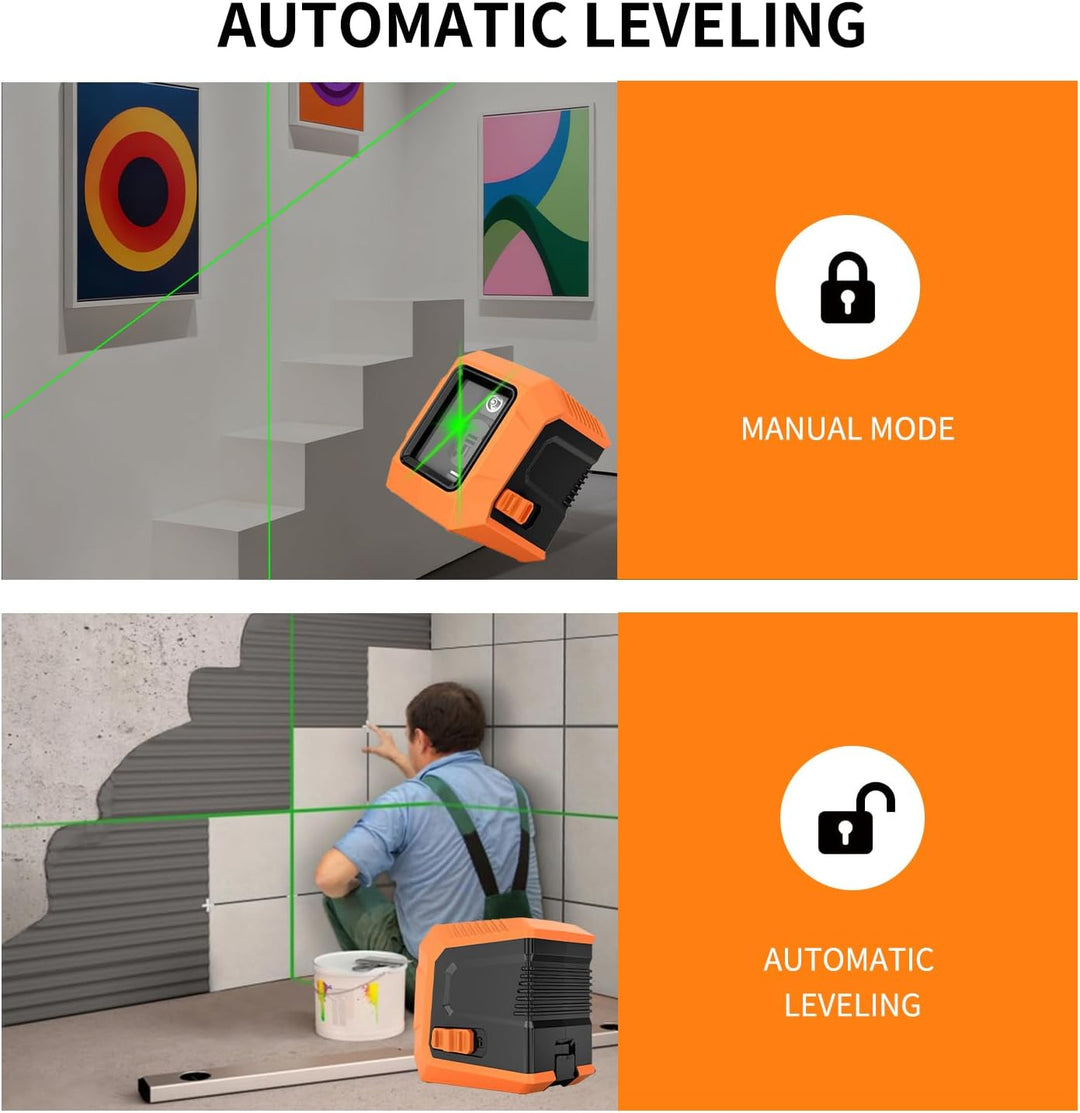 AUTOMATIC LEVELING

MANUAL MODE

AUTOMATIC LEVELING