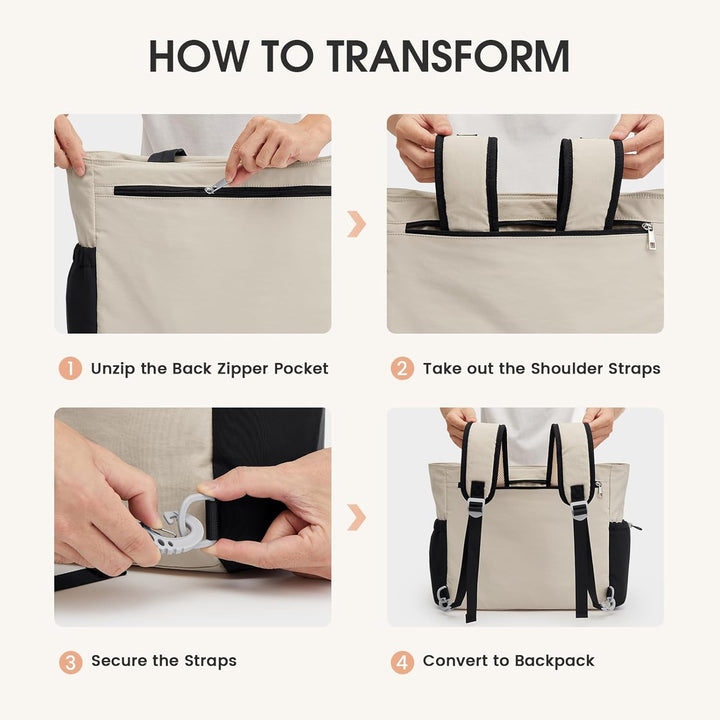 HOW TO TRANSFORM

1 Unzip the Back Zipper Pocket

2 Take out the Shoulder Straps

3 Secure the Straps

4 Convert to Backpack