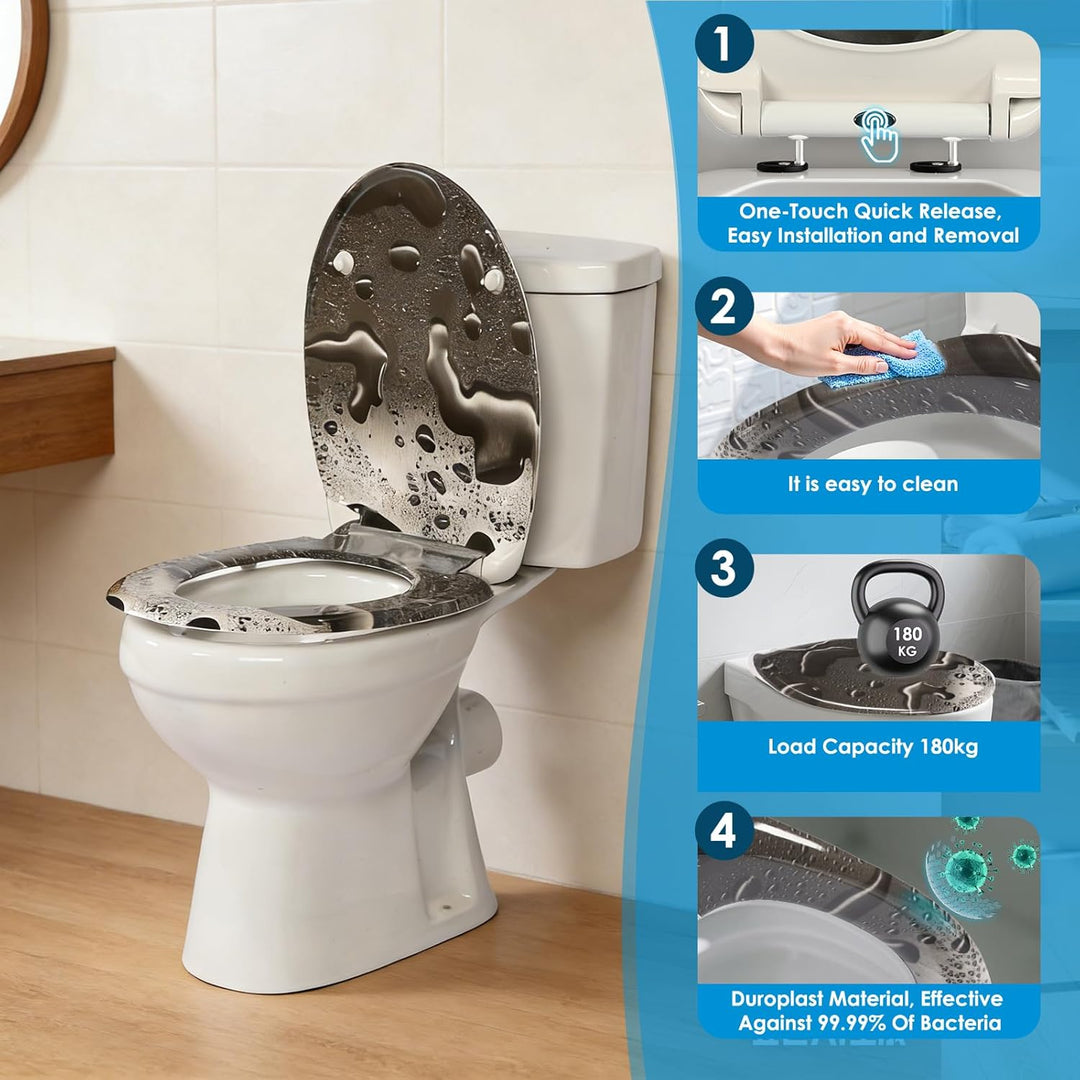 1

One-Touch Quick Release, Easy Installation and Removal

2

It is easy to clean

3

180 KG

Load Capacity 180kg

4

Duroplast Material, Effective Against 99.99% Of Bacteria