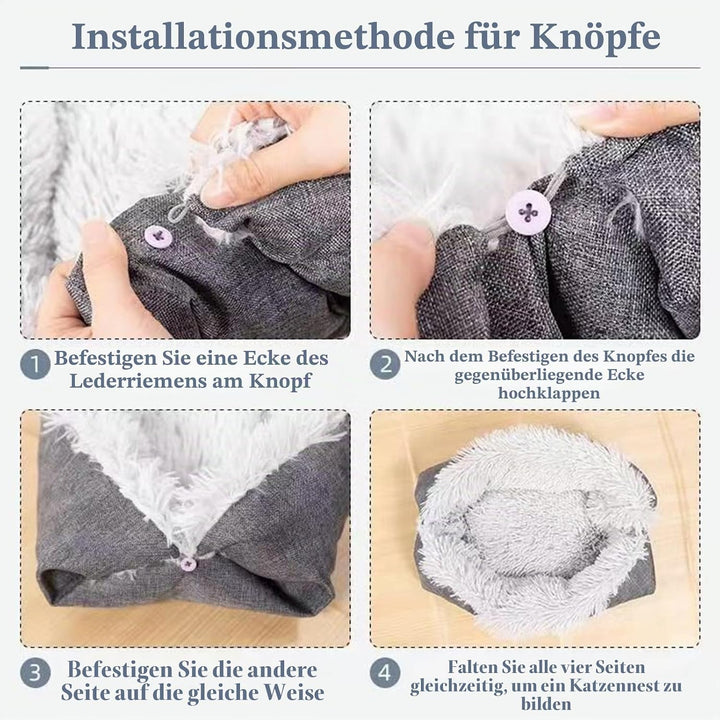 Installationsmethode für Knöpfe

1 Befestigen Sie eine Ecke des Lederriemens am Knopf

2 Nach dem Befestigen des Knopfes die gegenüberliegende Ecke hochklappen

3 Befestigen Sie die andere Seite auf die gleiche Weise

4 Falten Sie alle vier Seiten gleichzeitig, um ein Katzennest zu bilden