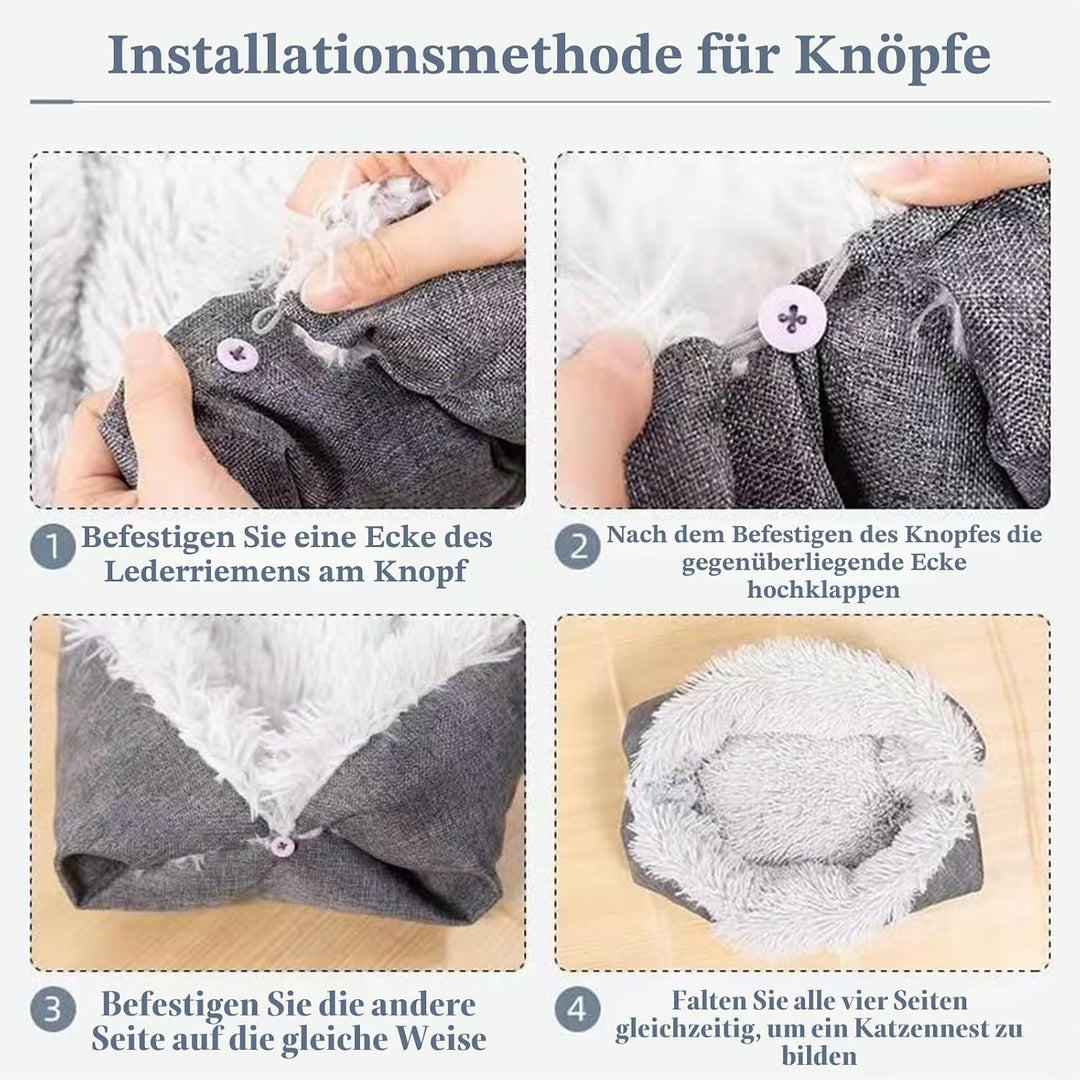 Installationsmethode für Knöpfe

1 Befestigen Sie eine Ecke des Lederriemens am Knopf

2 Nach dem Befestigen des Knopfes die gegenüberliegende Ecke hochklappen

3 Befestigen Sie die andere Seite auf die gleiche Weise

4 Falten Sie alle vier Seiten gleichzeitig, um ein Katzennest zu bilden