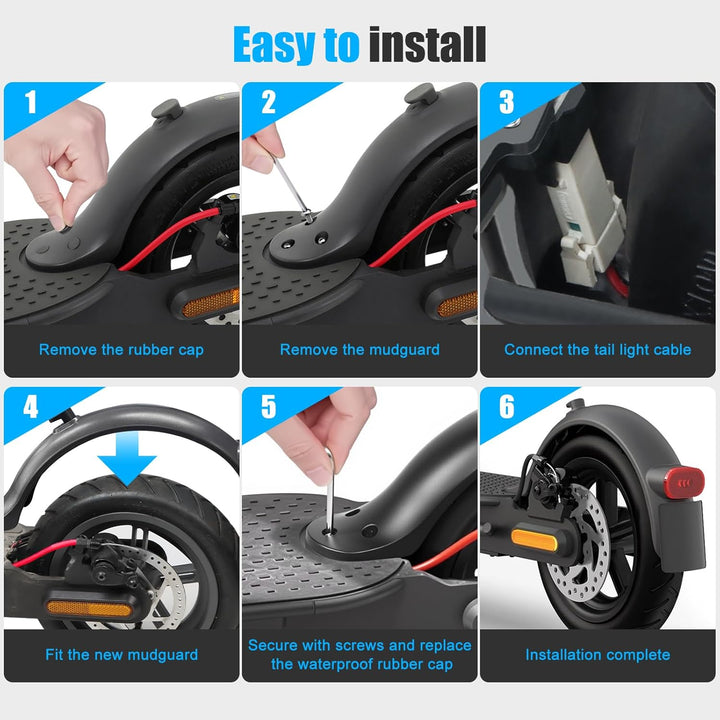 Easy to install

1
Remove the rubber cap

2
Remove the mudguard

3
Connect the tail light cable

4
Fit the new mudguard

5
Secure with screws and replace the waterproof rubber cap

6
Installation complete