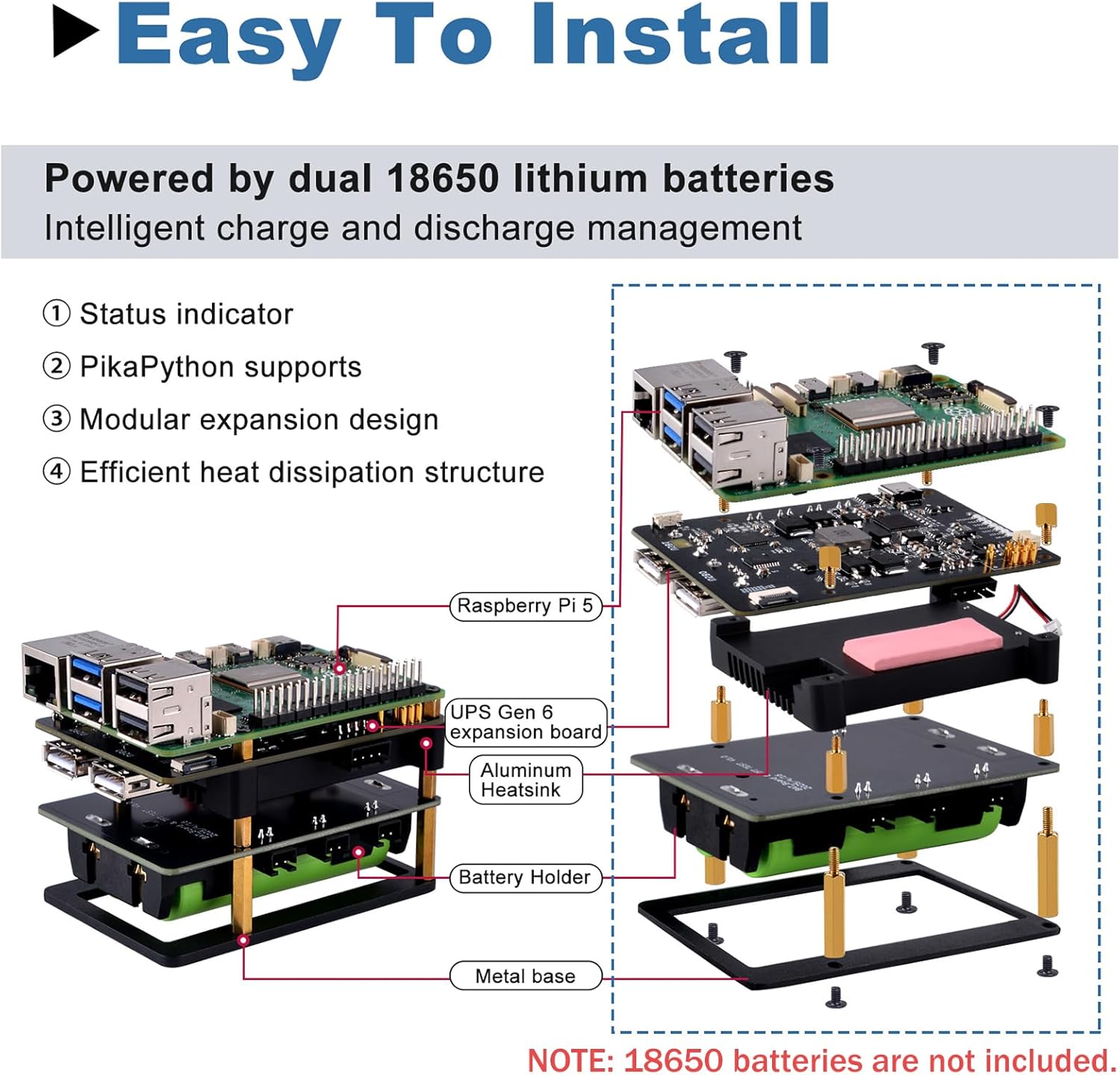 Easy To Install

Powered by dual 18650 lithium batteries
Intelligent charge and discharge management

① Status indicator
② PikaPython supports
③ Modular expansion design
④ Efficient heat dissipation structure

Raspberry Pi 5

UPS Gen 6 expansion board

Aluminum Heatsink

Battery Holder

Metal base

NOTE: 18650 batteries are not included.