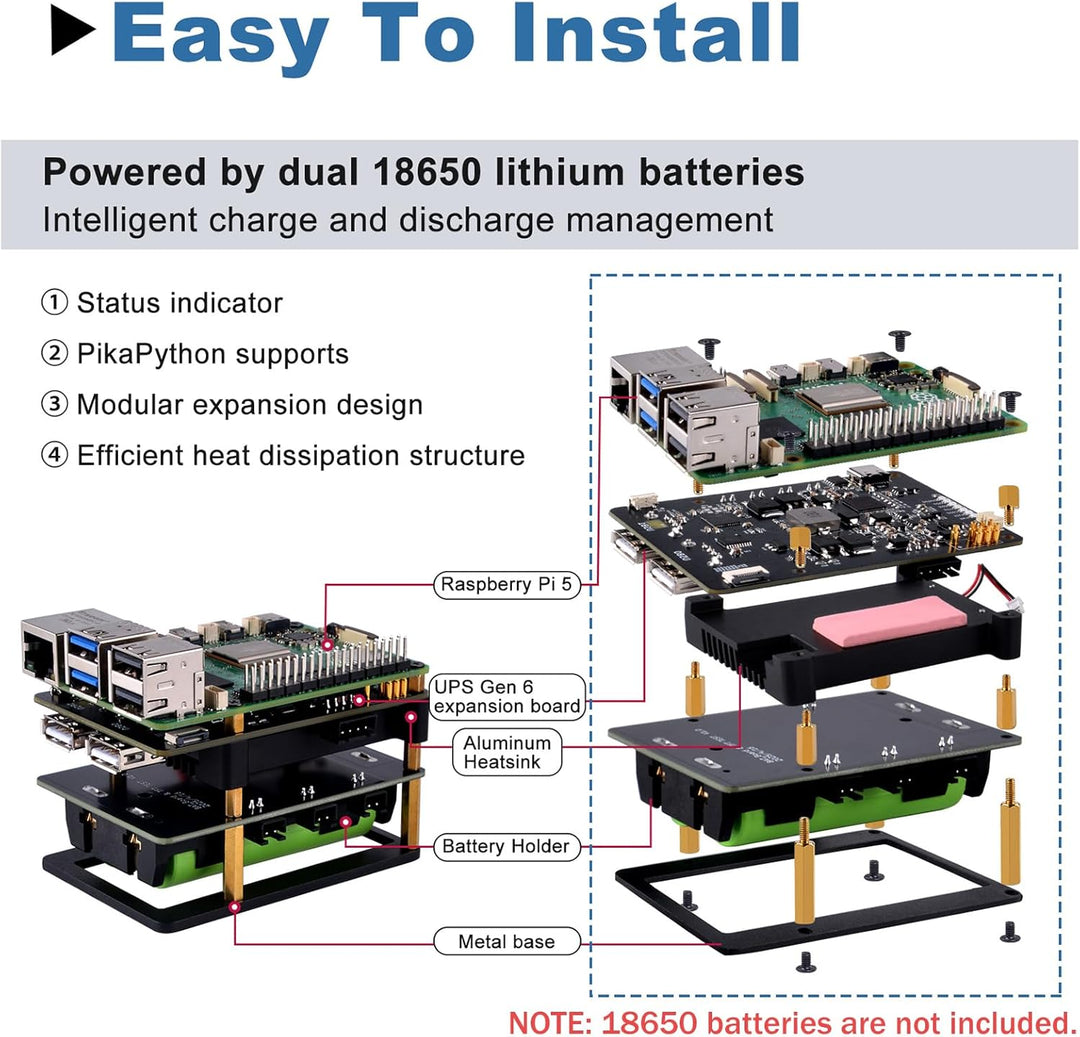 Easy To Install

Powered by dual 18650 lithium batteries
Intelligent charge and discharge management

① Status indicator
② PikaPython supports
③ Modular expansion design
④ Efficient heat dissipation structure

Raspberry Pi 5
UPS Gen 6 expansion board
Aluminum Heatsink
Battery Holder
Metal base

NOTE: 18650 batteries are not included.